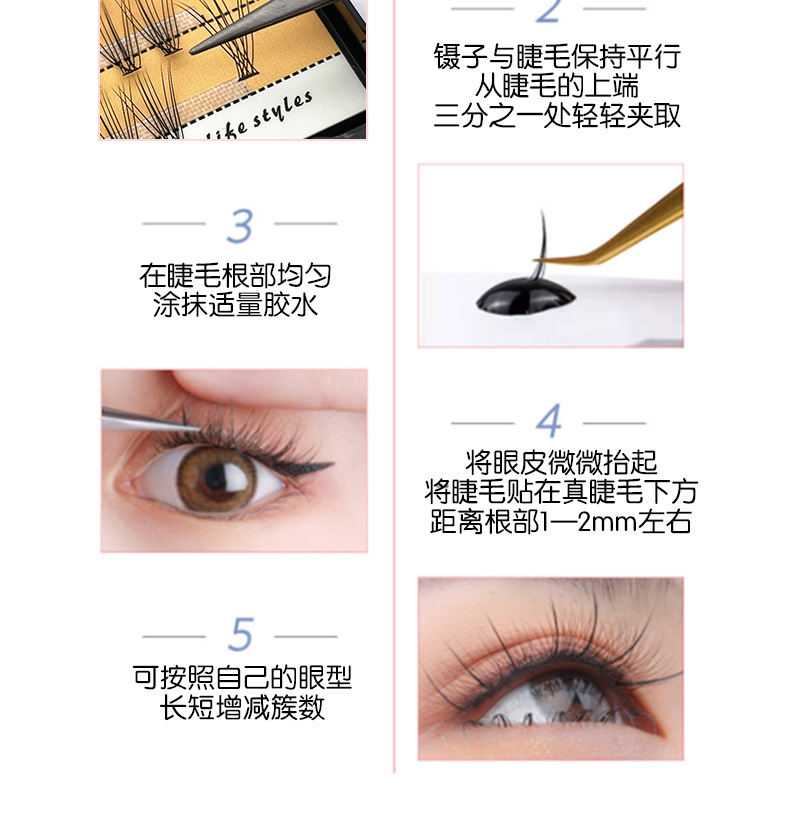 like styles

2

镊子与睫毛保持平行
从睫毛的上端
三分之一处轻轻夹取

3

在睫毛根部均匀
涂抹适量胶水

4

将眼皮微微抬起
将睫毛贴在真睫毛下方
距离根部1—2mm左右

5

可按照自己的眼型
长短增减簇数