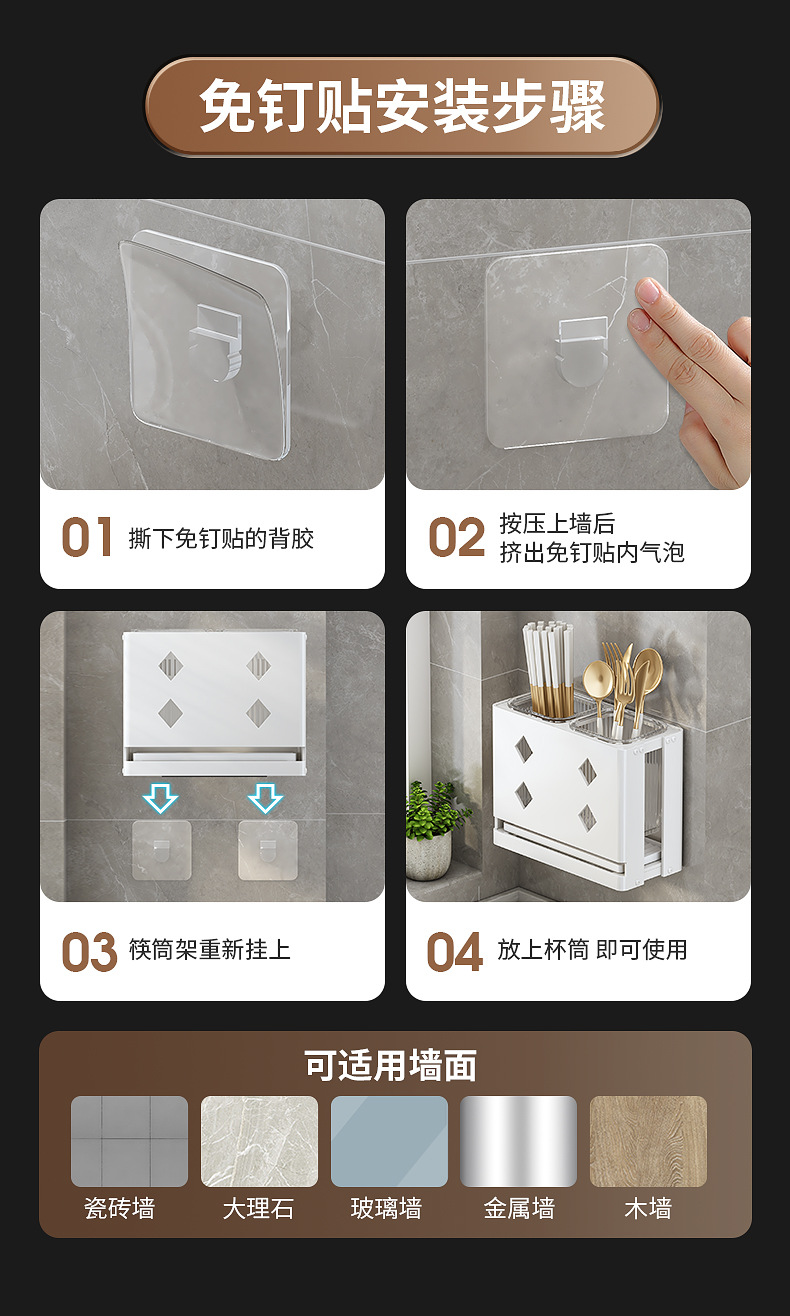 免钉贴安装步骤

01 撕下免钉贴的背胶

02 按压上墙后
挤出免钉贴内气泡

03 筷筒架重新挂上

04 放上杯筒 即可使用

可适用墙面

瓷砖墙 大理石 玻璃墙 金属墙 木墙