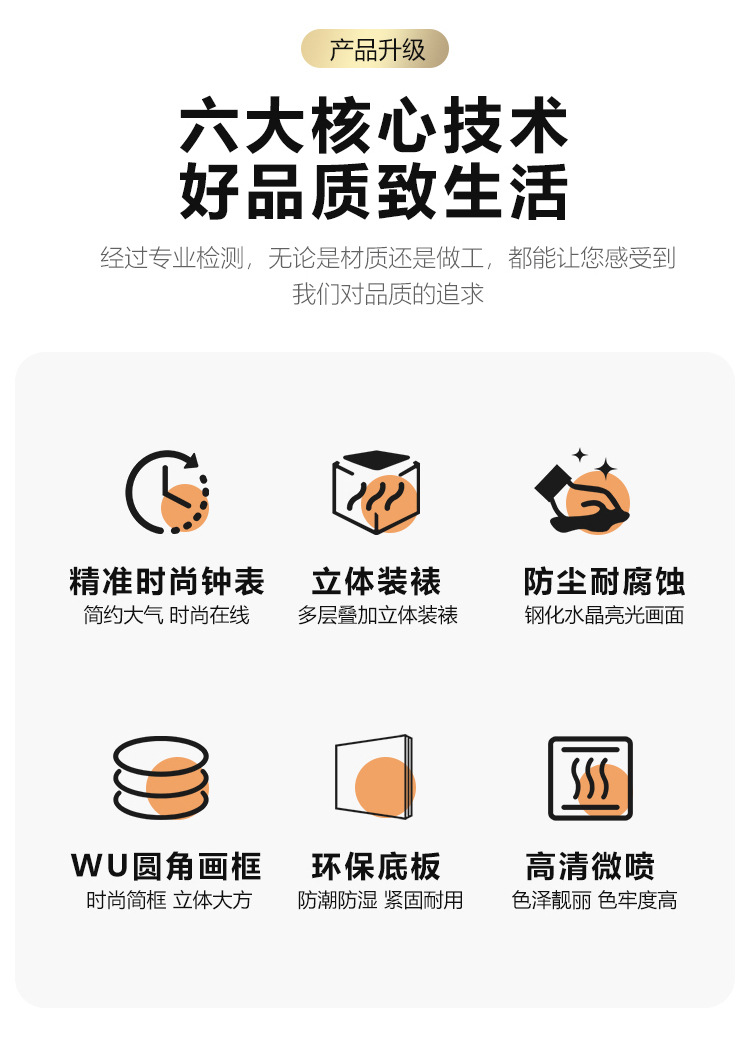 产品升级

六大核心技术
好品质致生活

经过专业检测，无论是材质还是做工，都能让您感受到我们对品质的追求

精准时尚钟表
简约大气 时尚在线

立体装裱
多层叠加立体装裱

防尘耐腐蚀
钢化水晶亮光画面

WU圆角画框
时尚简框 立体大方

环保底板
防潮防湿 紧固耐用

高清微喷
色泽靓丽 色牢度高