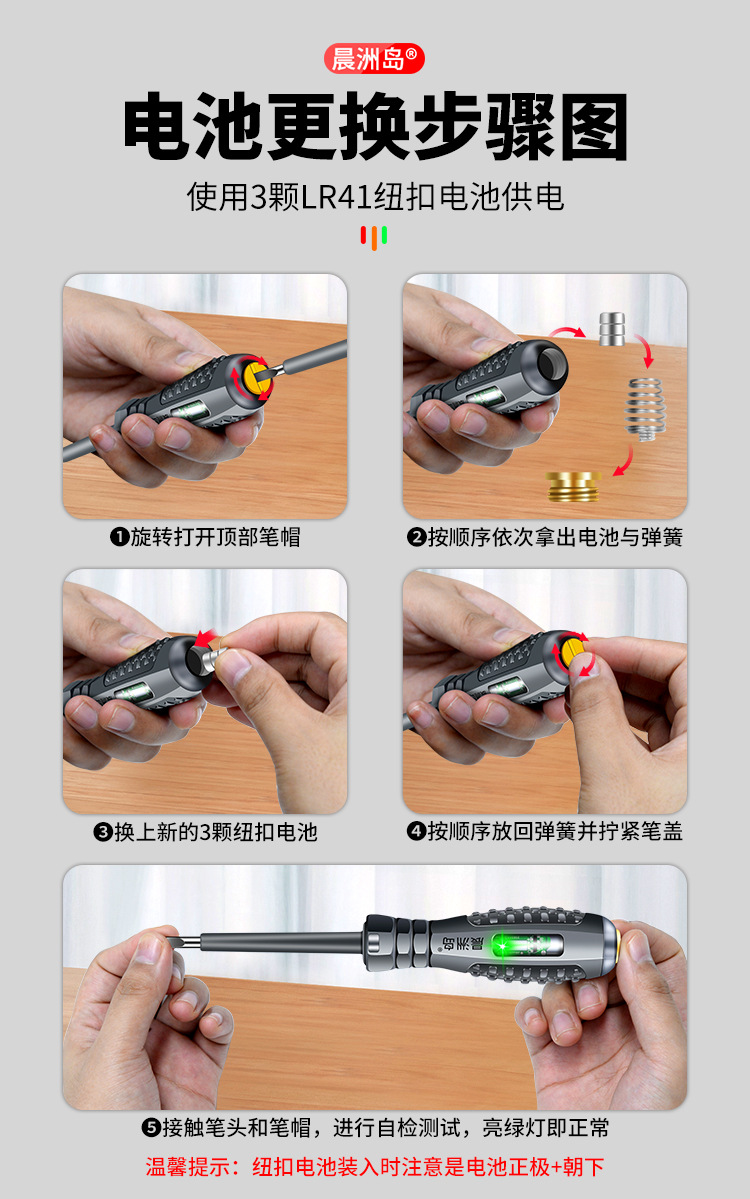 晨洲岛®

电池更换步骤图

使用3颗LR41纽扣电池供电

❶旋转打开顶部笔帽

❷按顺序依次拿出电池与弹簧

❸换上新的3颗纽扣电池

❹按顺序放回弹簧并拧紧笔盖

❺接触笔头和笔帽，进行自检测试，亮绿灯即正常

温馨提示：纽扣电池装入时注意是电池正极+朝下