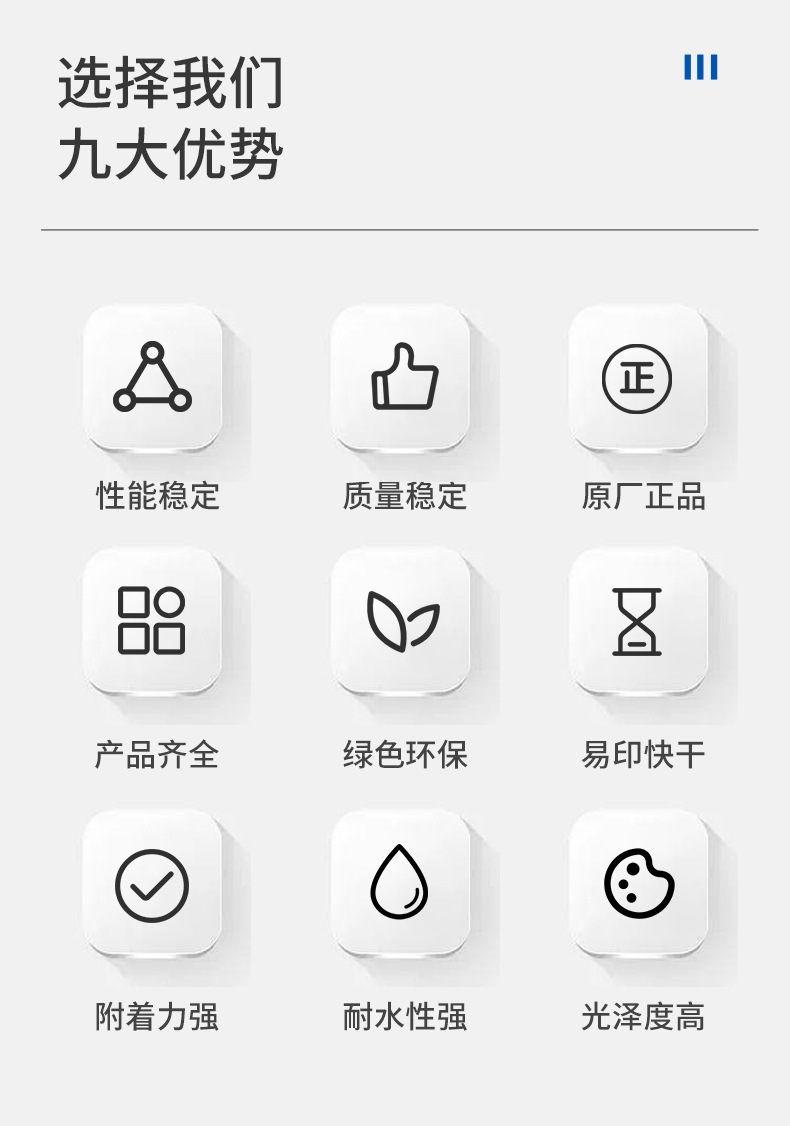 选择我们
九大优势

正

性能稳定

质量稳定

原厂正品

产品齐全

绿色环保

易印快干

附着力强

耐水性强

光泽度高