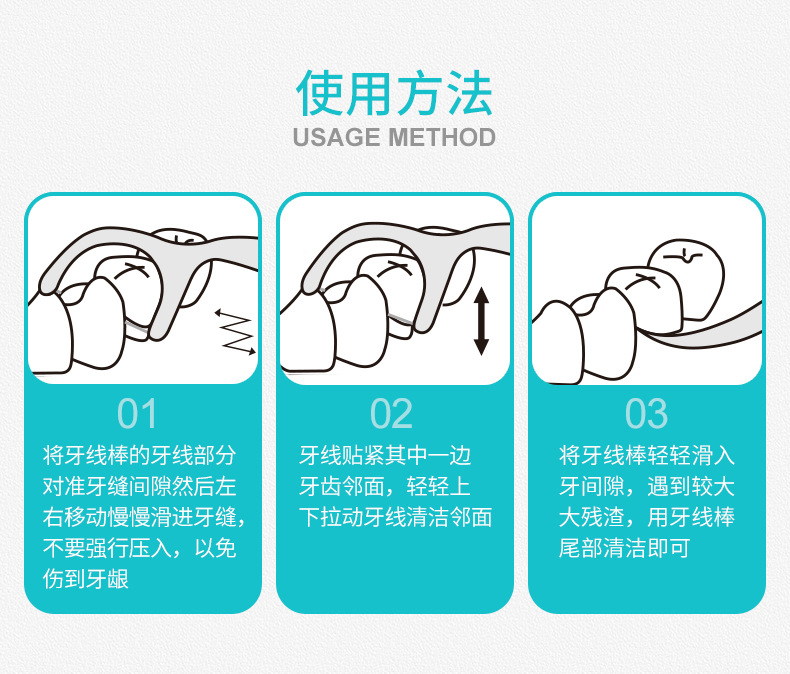 使用方法
USAGE METHOD

01
将牙线棒的牙线部分对准牙缝间隙然后左右移动慢慢滑进牙缝，不要强行压入，以免伤到牙龈

02
牙线贴紧其中一边牙齿邻面，轻轻上下拉动牙线清洁邻面

03
将牙线棒轻轻滑入牙间隙，遇到较大大残渣，用牙线棒尾部清洁即可