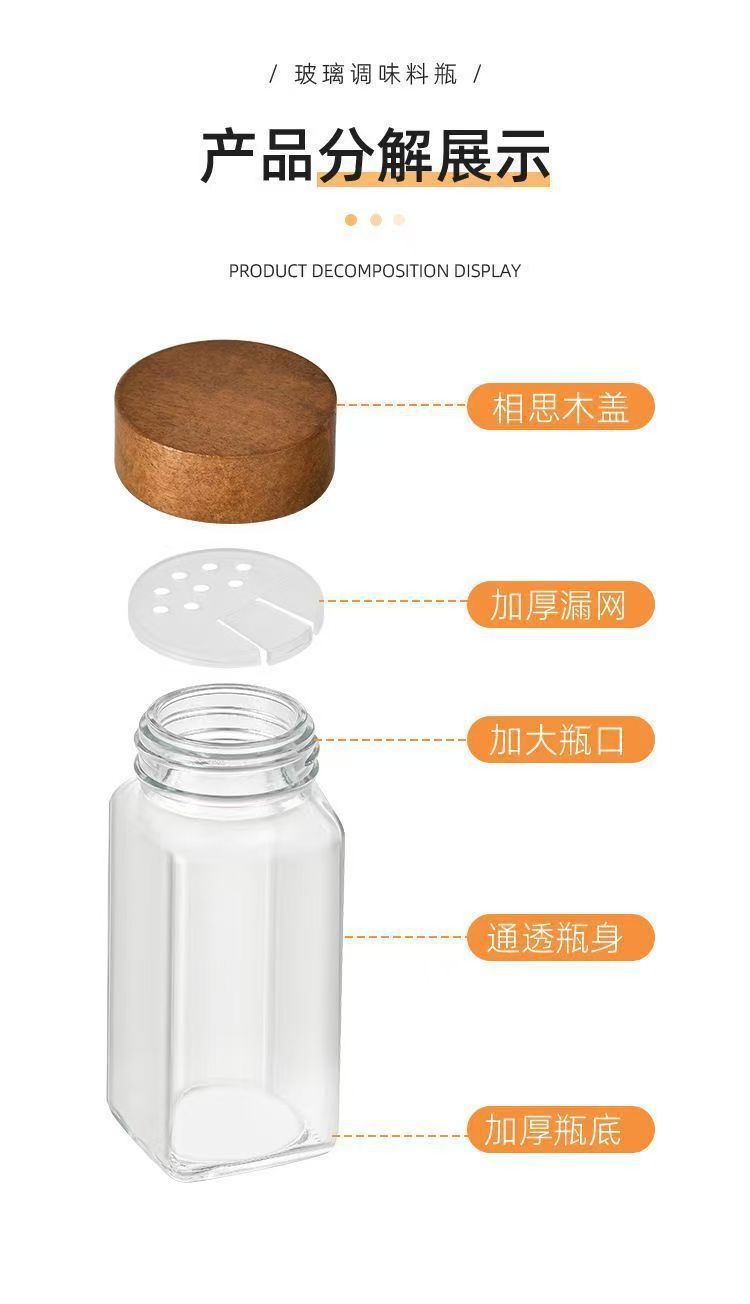 / 玻璃调味料瓶 /

产品分解展示

PRODUCT DECOMPOSITION DISPLAY

相思木盖

加厚漏网

加大瓶口

通透瓶身

加厚瓶底