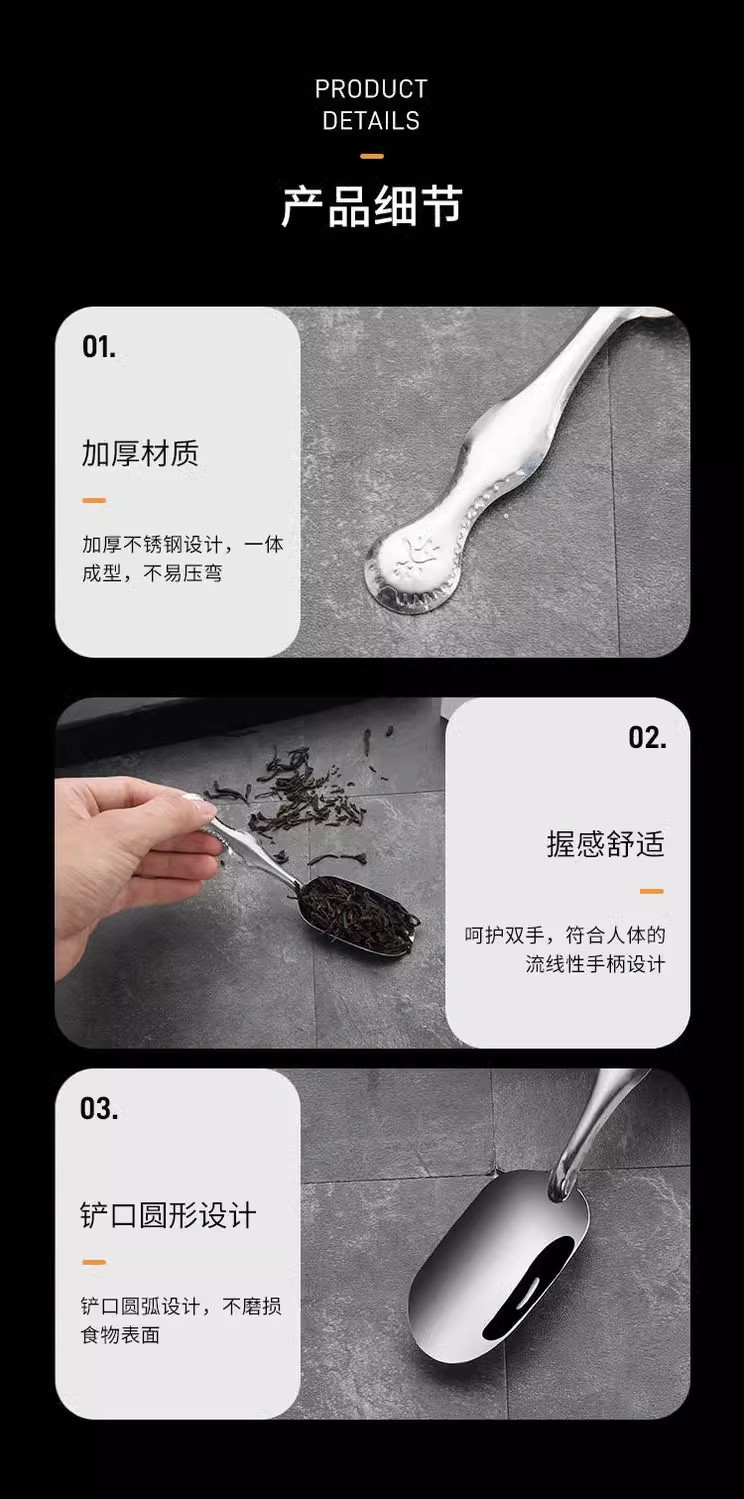 PRODUCT
DETAILS

产品细节

01.

加厚材质

加厚不锈钢设计，一体成型，不易压弯

02.

握感舒适

呵护双手，符合人体的流线性手柄设计

03.

铲口圆形设计

铲口圆弧设计，不磨损食物表面