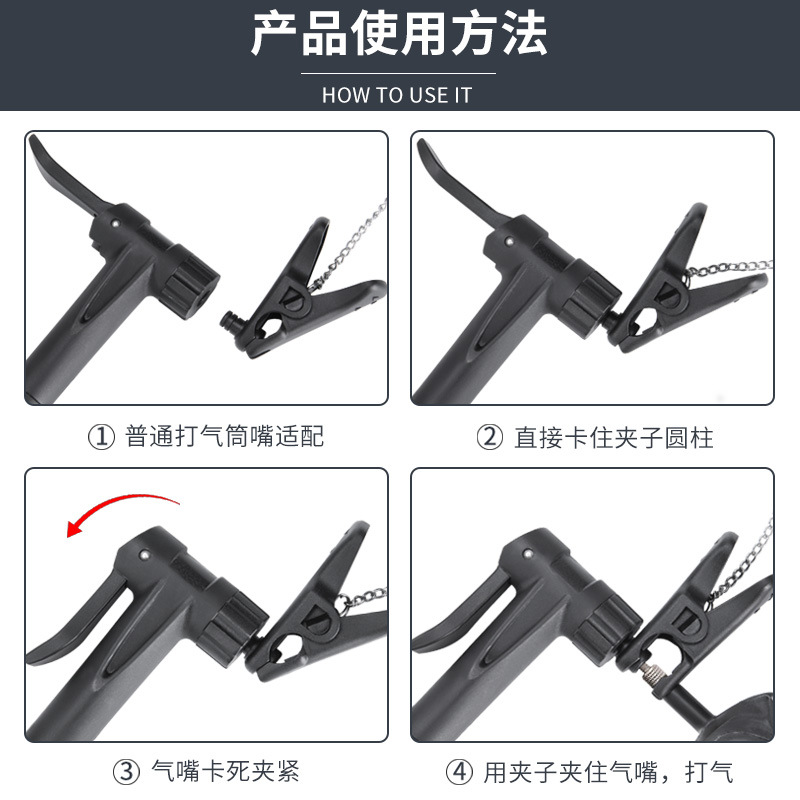 产品使用方法

HOW TO USE IT

① 普通打气筒嘴适配

② 直接卡住夹子圆柱

③ 气嘴卡死夹紧

④ 用夹子夹住气嘴，打气