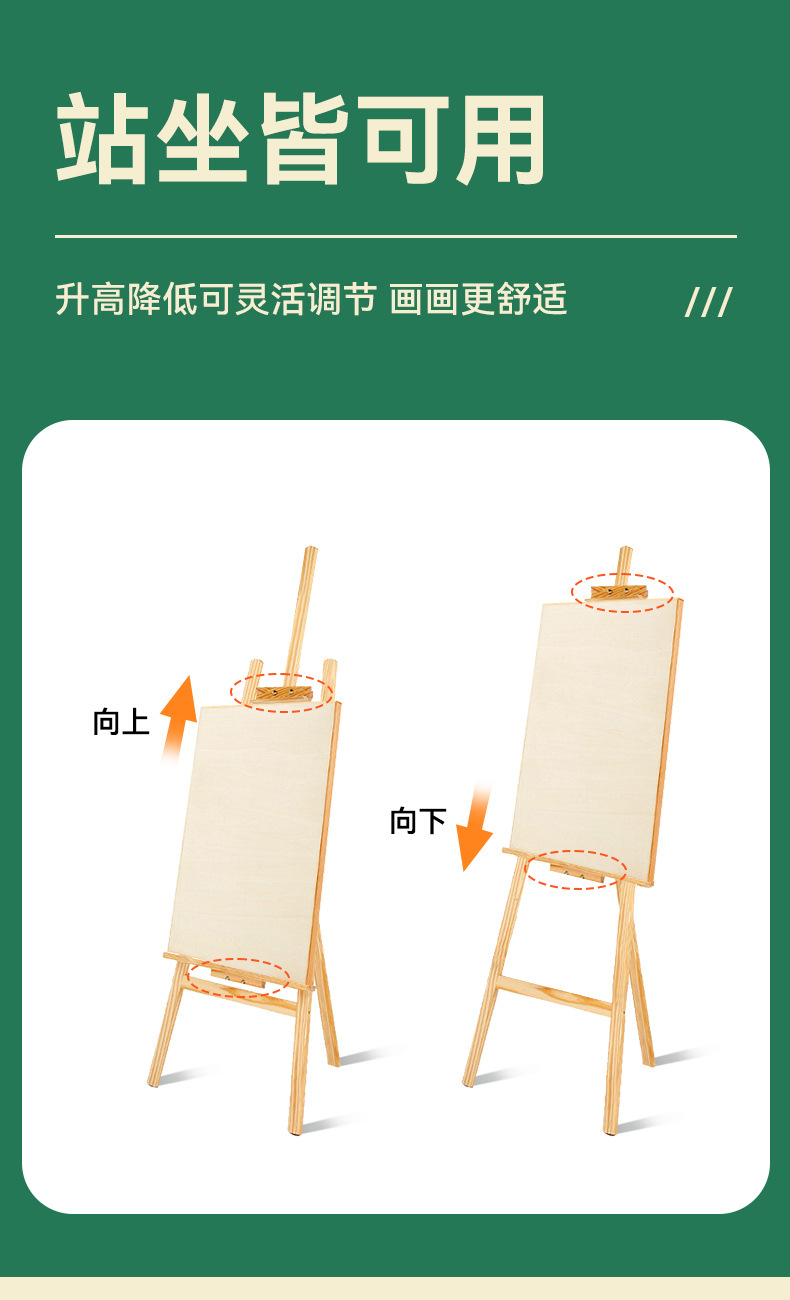 站坐皆可用

升高降低可灵活调节 画画更舒适 ///

向上

向下