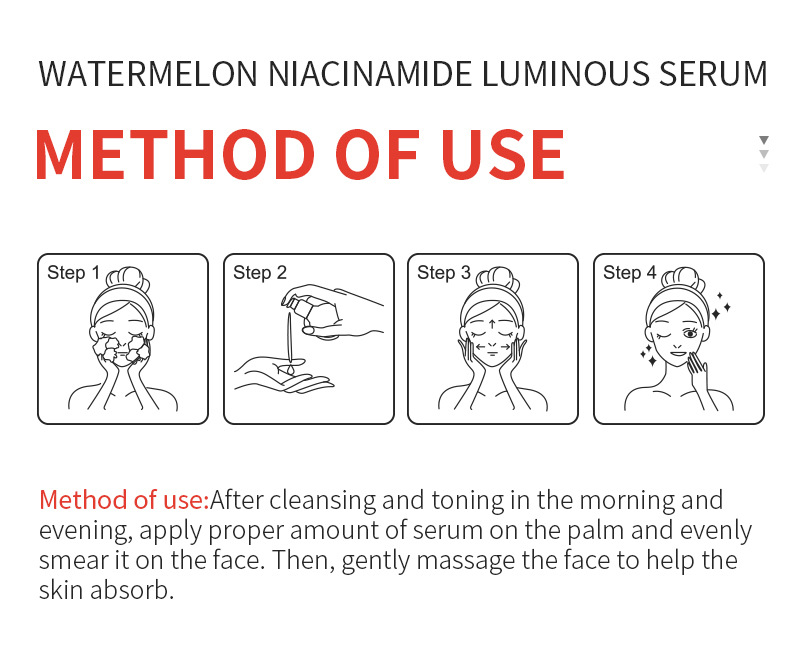 WATERMELON NIACINAMIDE LUMINOUS SERUM

METHOD OF USE

Step 1

Step 2

Step 3

Step 4

Method of use:After cleansing and toning in the morning and evening, apply proper amount of serum on the palm and evenly smear it on the face. Then, gently massage the face to help the skin absorb.