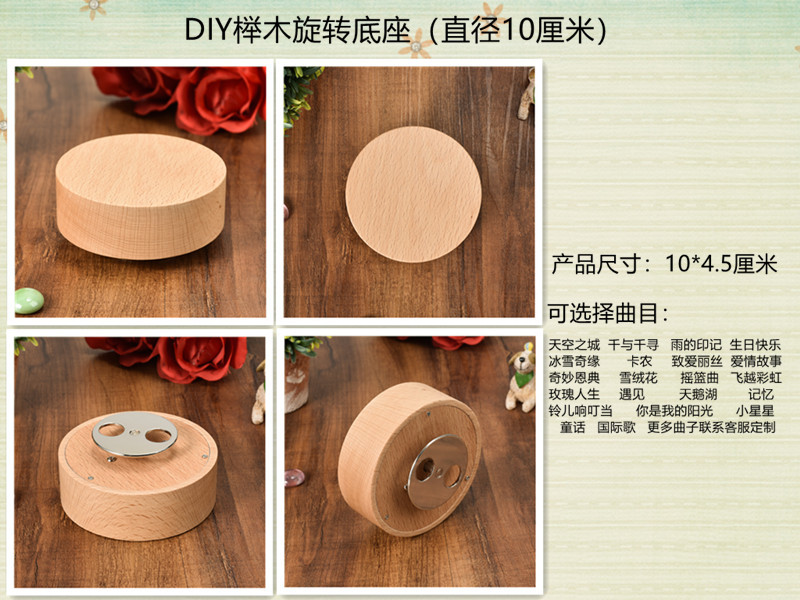 DIY榉木旋转底座（直径10厘米）

产品尺寸：10*4.5厘米

可选择曲目：

天空之城 千与千寻 雨的印记 生日快乐
冰雪奇缘 卡农 致爱丽丝 爱情故事
奇妙恩典 雪绒花 摇篮曲 飞越彩虹
玫瑰人生 遇见 天鹅湖 记忆
铃儿响叮当 你是我的阳光 小星星
童话 国际歌 更多曲子联系客服定制