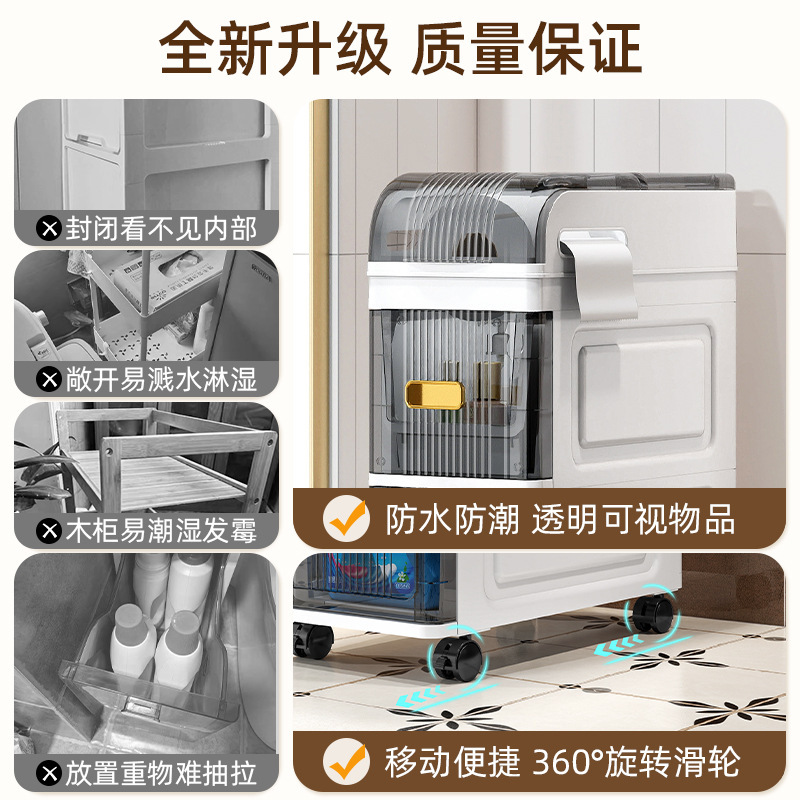 全新升级 质量保证

封闭看不见内部

敞开易溅水淋湿

木柜易潮湿发霉

放置重物难抽拉

防水防潮 透明可视物品

移动便捷 360°旋转滑轮