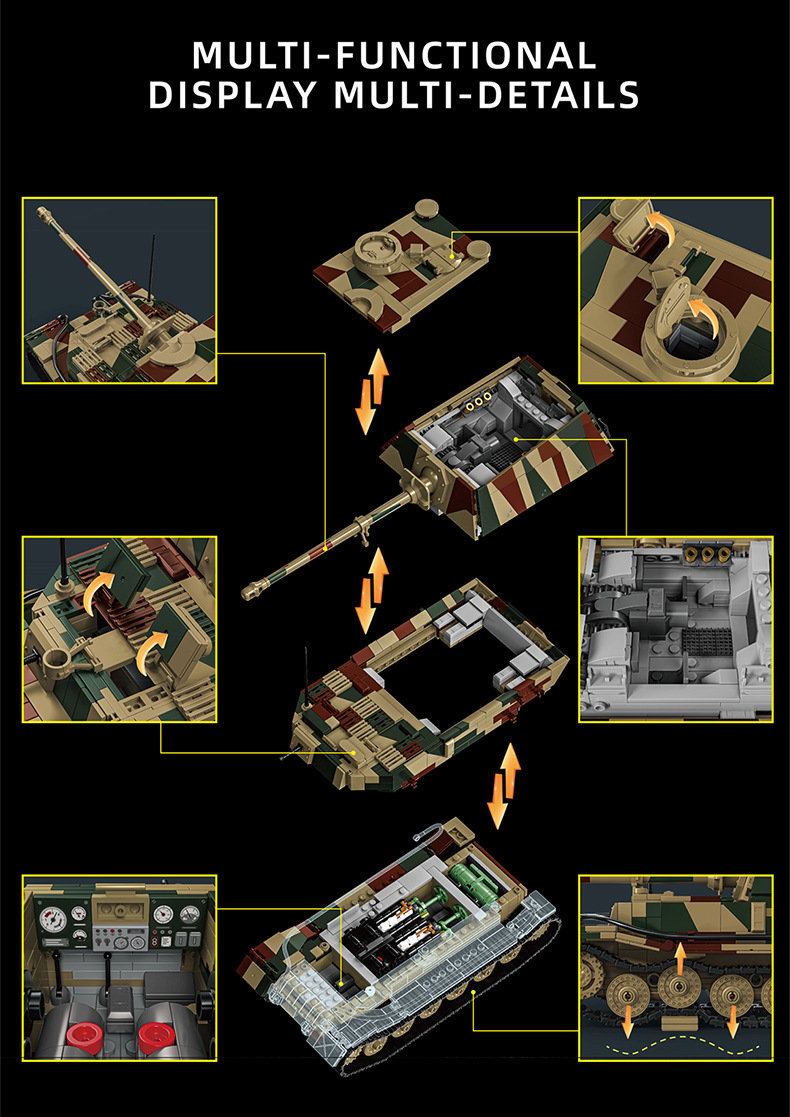 MULTI-FUNCTIONAL
DISPLAY MULTI-DETAILS