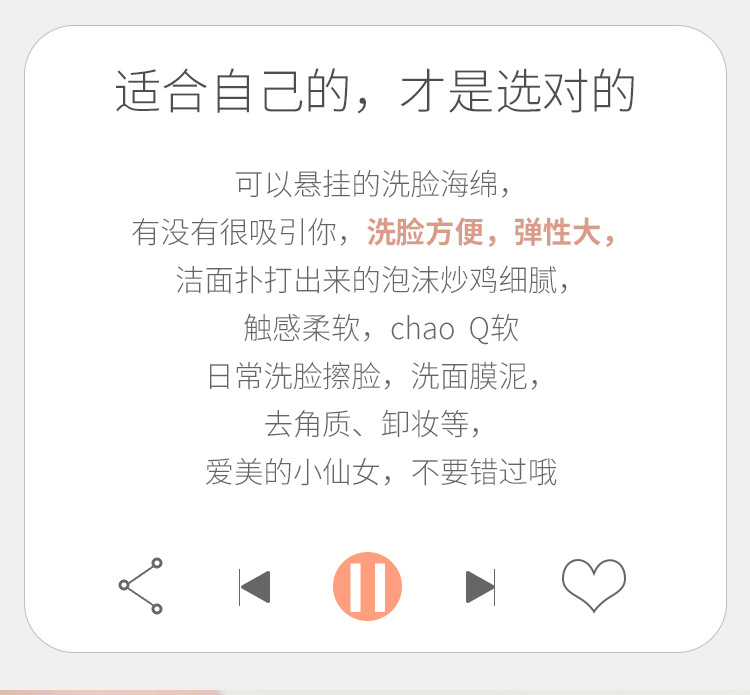 适合自己的，才是选对的

可以悬挂的洗脸海绵，
有没有很吸引你，洗脸方便，弹性大，
洁面扑打出来的泡沫炒鸡细腻，
触感柔软，chao Q软
日常洗脸擦脸，洗面膜泥，
去角质、卸妆等，
爱美的小仙女，不要错过哦