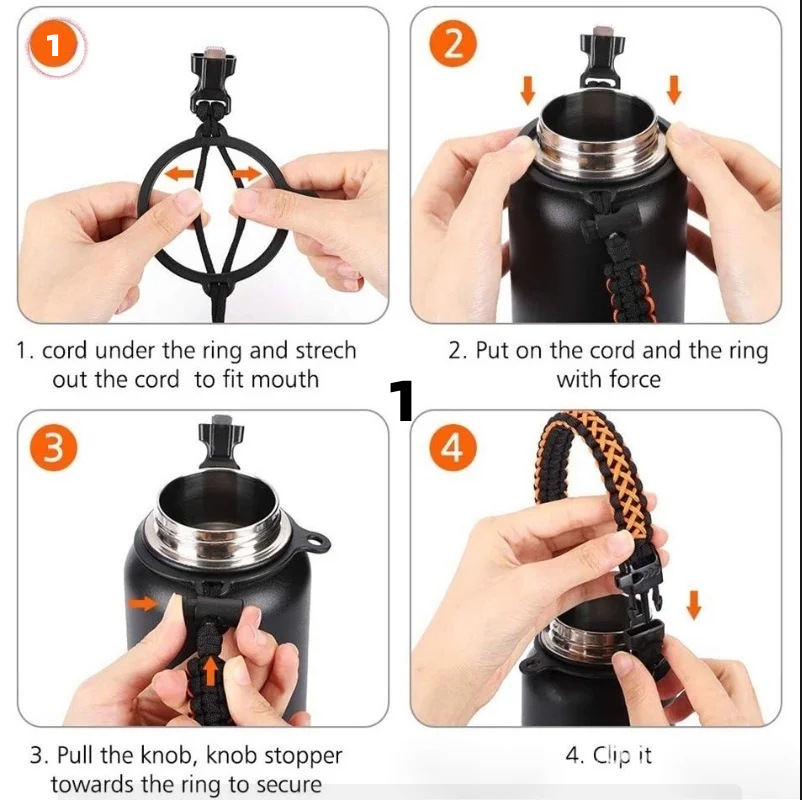 1

1. cord under the ring and strech out the cord to fit mouth

2

2. Put on the cord and the ring with force

1

3

3. Pull the knob, knob stopper towards the ring to secure

4

4. Clip it