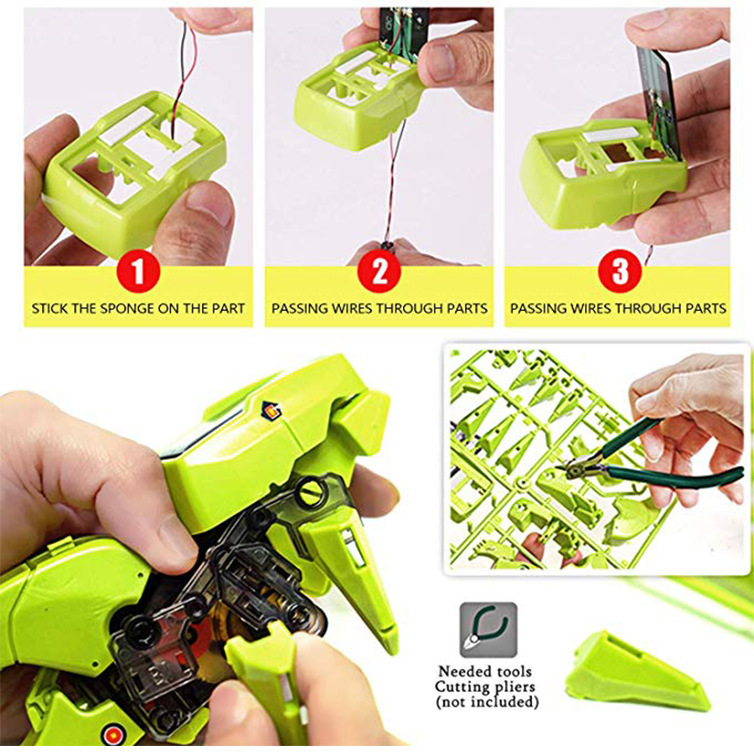 1
STICK THE SPONGE ON THE PART

2
PASSING WIRES THROUGH PARTS

3
PASSING WIRES THROUGH PARTS

Needed tools
Cutting pliers
(not included)