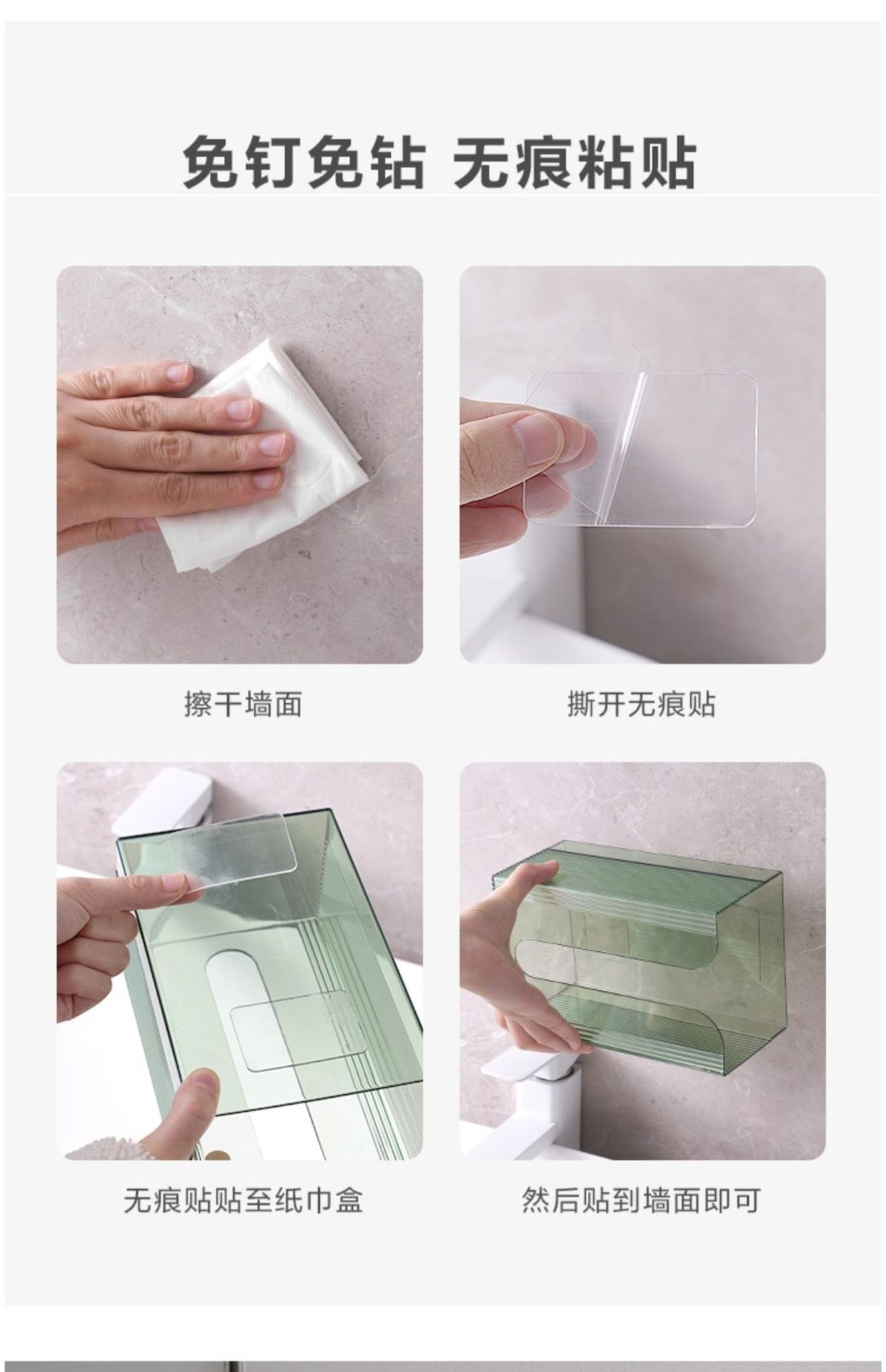 免钉免钻 无痕粘贴

擦干墙面

撕开无痕贴

无痕贴贴至纸巾盒

然后贴到墙面即可