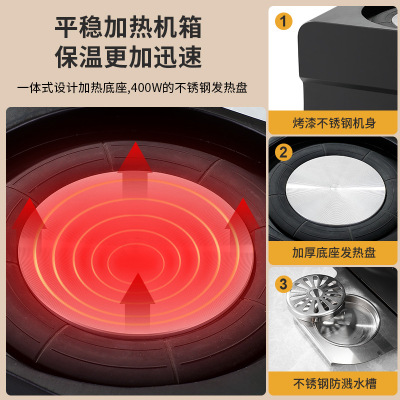 平稳加热机箱
保温更加迅速

一体式设计加热底座,400W的不锈钢发热盘

1
烤漆不锈钢机身

2
加厚底座发热盘

3
不锈钢防溅水槽