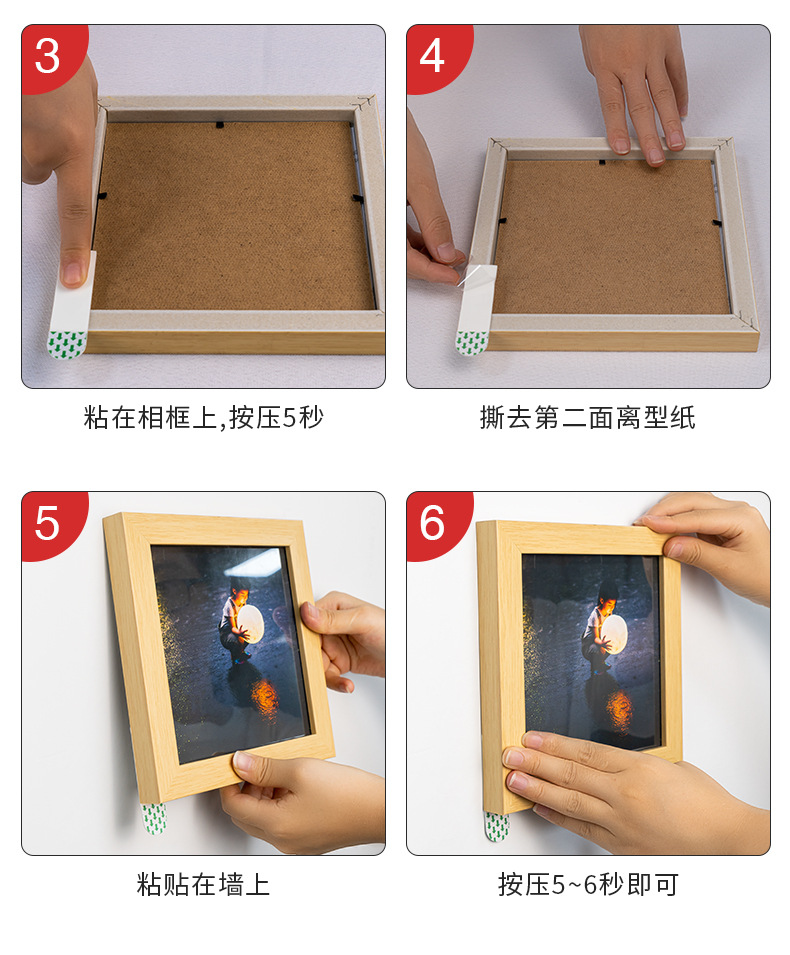 3

粘在相框上,按压5秒

4

撕去第二面离型纸

5

粘贴在墙上

6

按压5~6秒即可