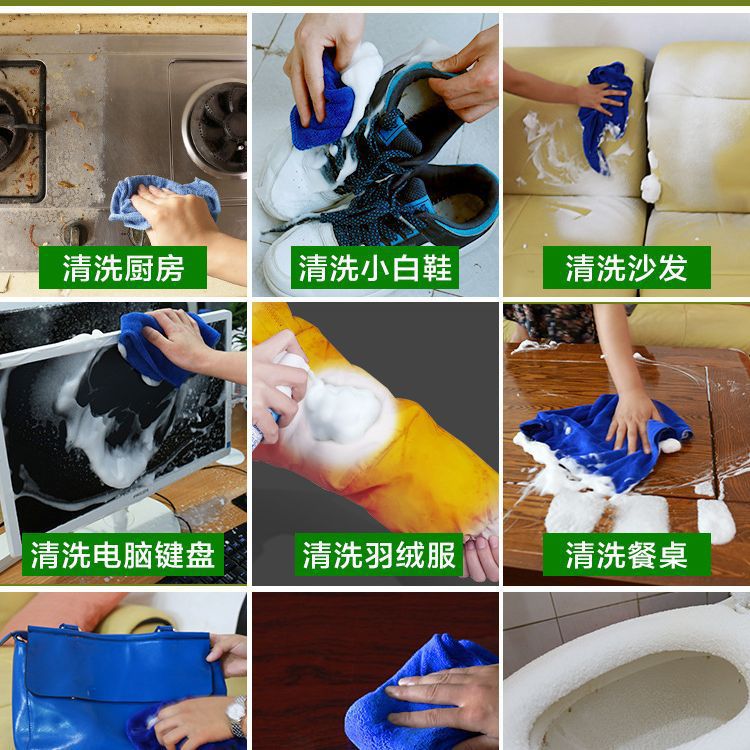 清洗厨房

清洗小白鞋

清洗沙发

清洗电脑键盘

清洗羽绒服

清洗餐桌