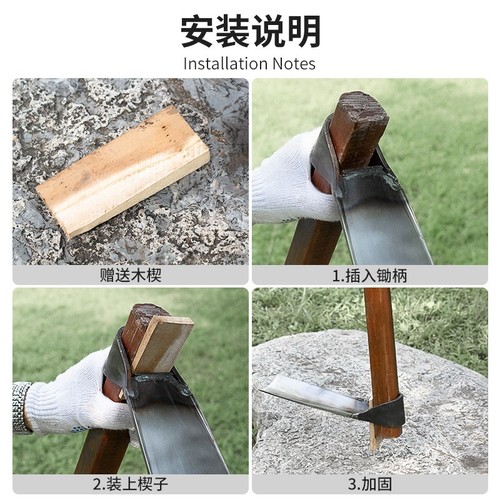 安装说明
Installation Notes

赠送木楔

1.插入锄柄

2.装上楔子

3.加固