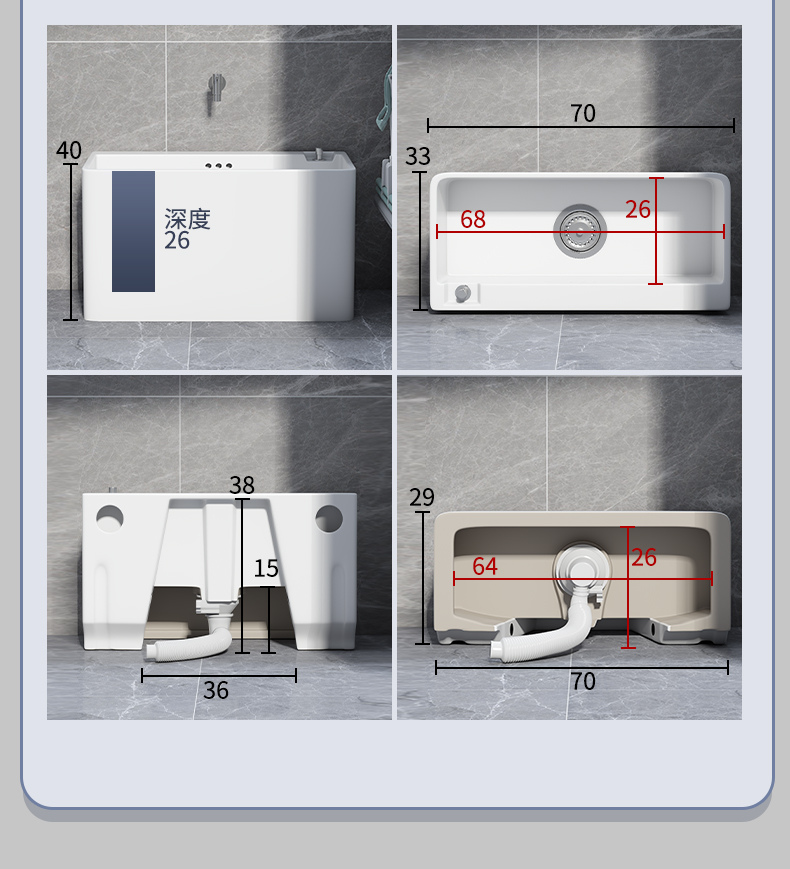 40

深度
26

70

33

68

26

38

15

36

29

64

26

70