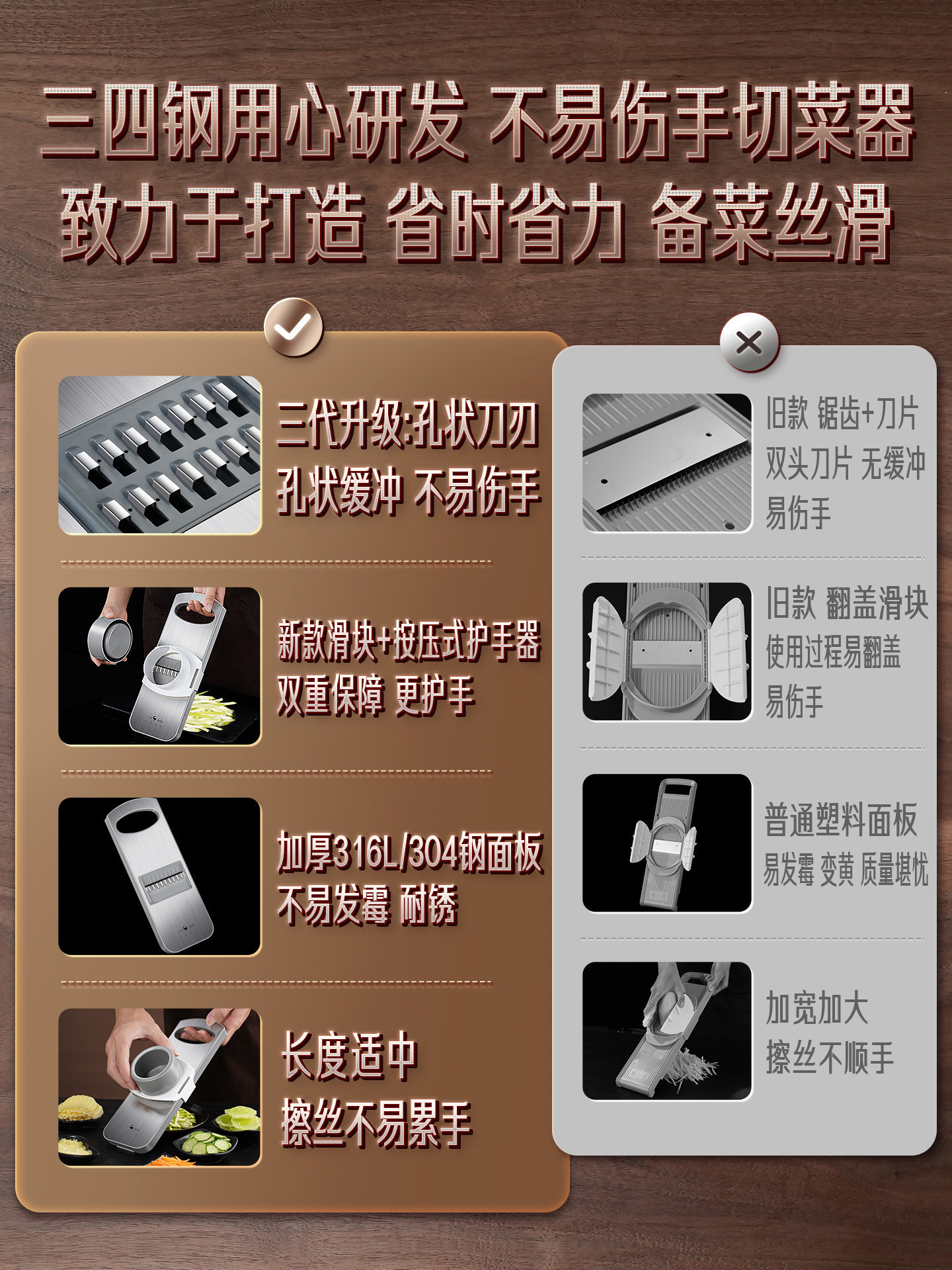 三四钢用心研发 不易伤手切菜器
致力于打造 省时省力 备菜丝滑

三代升级:孔状刀刃
孔状缓冲 不易伤手

新款滑块+按压式护手器
双重保障 更护手

加厚316L/304钢面板
不易发霉 耐锈

长度适中
擦丝不易累手

旧款 锯齿+刀片
双头刀片 无缓冲
易伤手

旧款 翻盖滑块
使用过程易翻盖
易伤手

普通塑料面板
易发霉 变黄 质量堪忧

加宽加大
擦丝不顺手