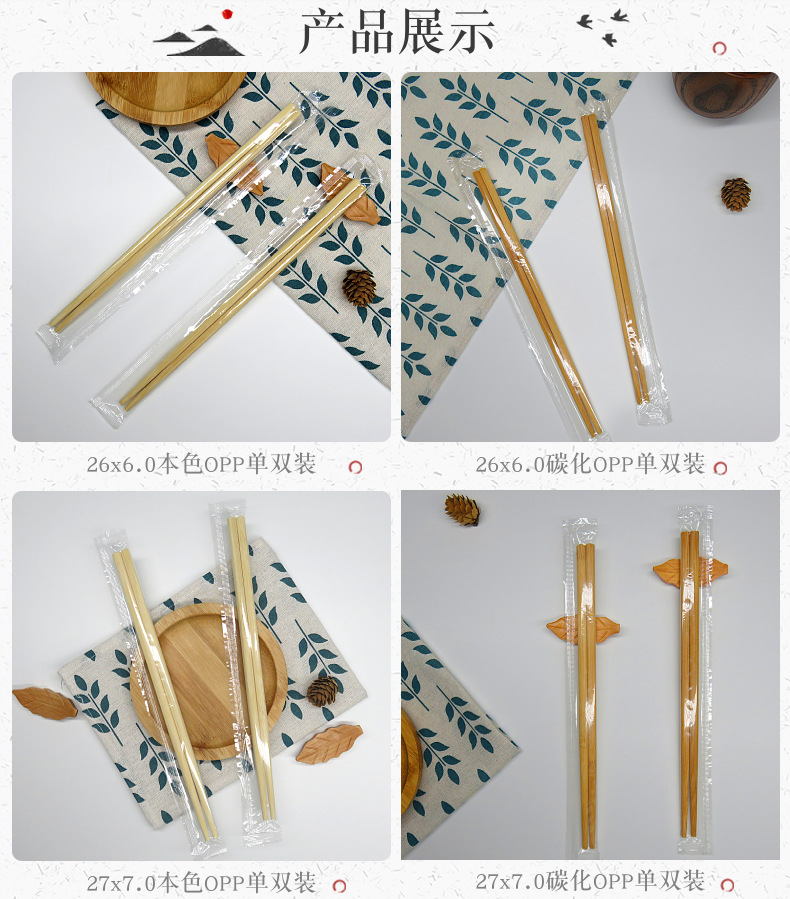 产品展示

26x6.0本色OPP单双装

26x6.0碳化OPP单双装

27x7.0本色OPP单双装

27x7.0碳化OPP单双装