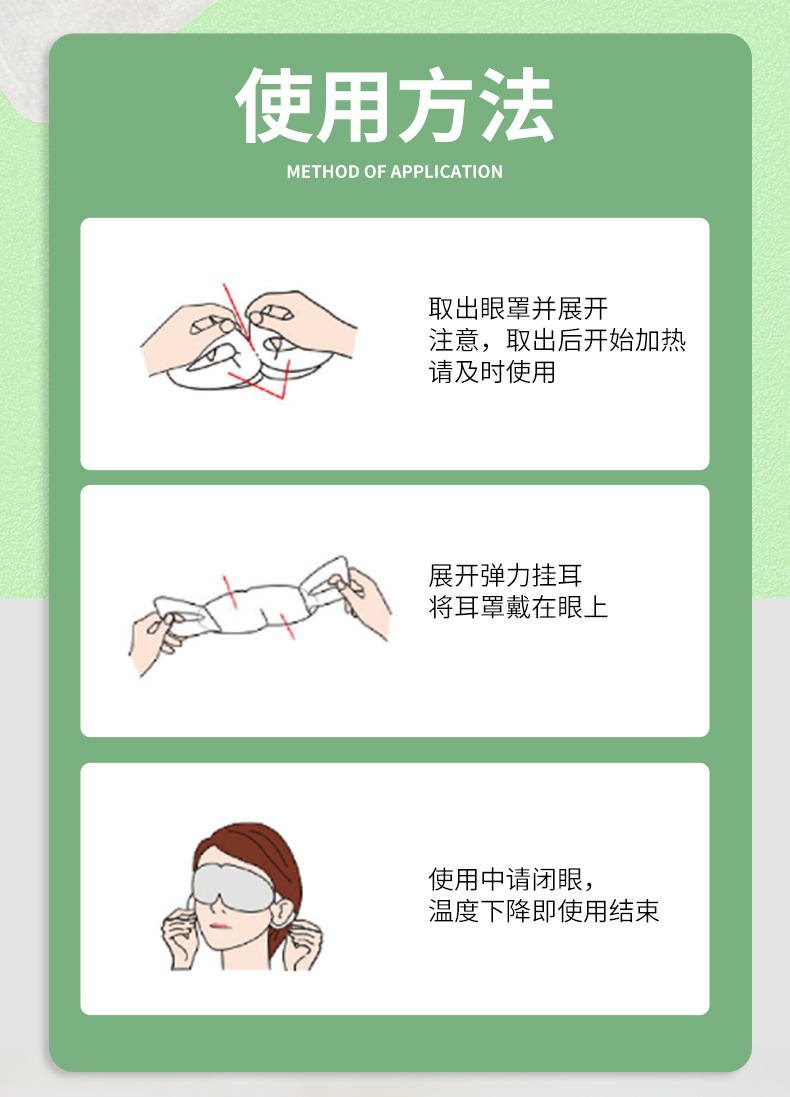 使用方法

METHOD OF APPLICATION

取出眼罩并展开
注意，取出后开始加热
请及时使用

展开弹力挂耳
将耳罩戴在眼上

使用中请闭眼，
温度下降即使用结束