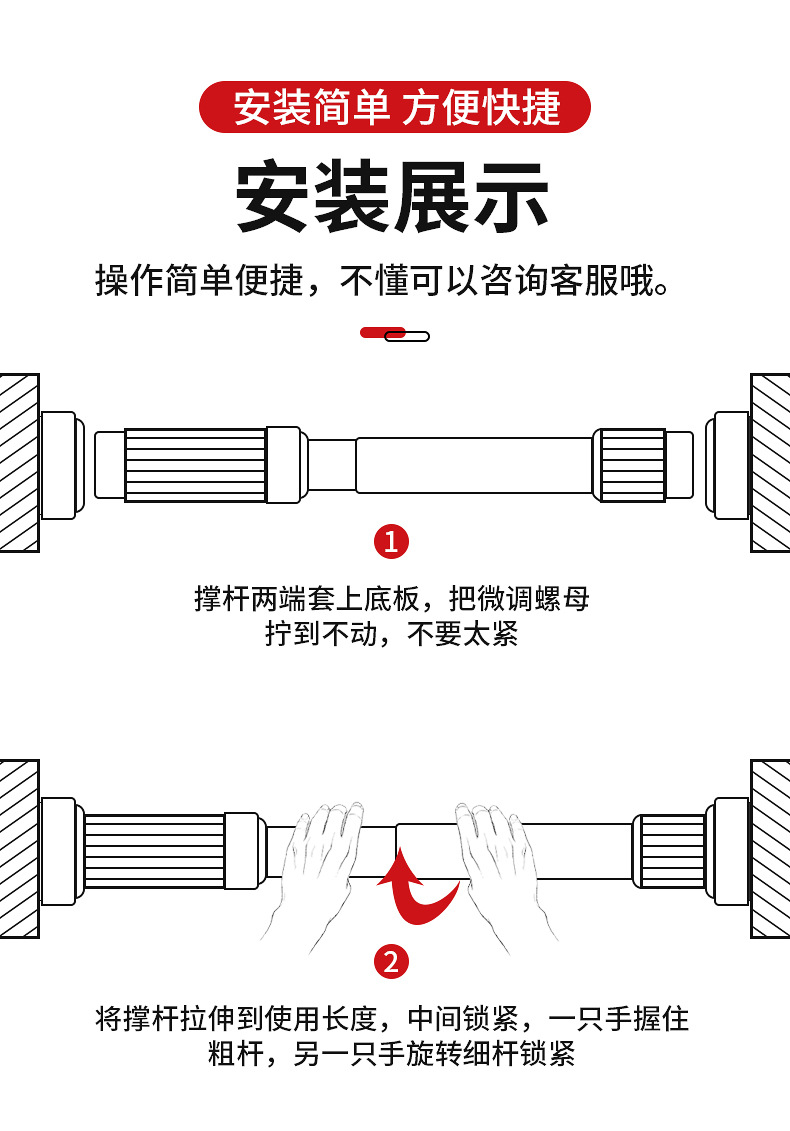 安装简单 方便快捷

安装展示

操作简单便捷，不懂可以咨询客服哦。

1

撑杆两端套上底板，把微调螺母拧到不动，不要太紧

2

将撑杆拉伸到使用长度，中间锁紧，一只手握住粗杆，另一只手旋转细杆锁紧