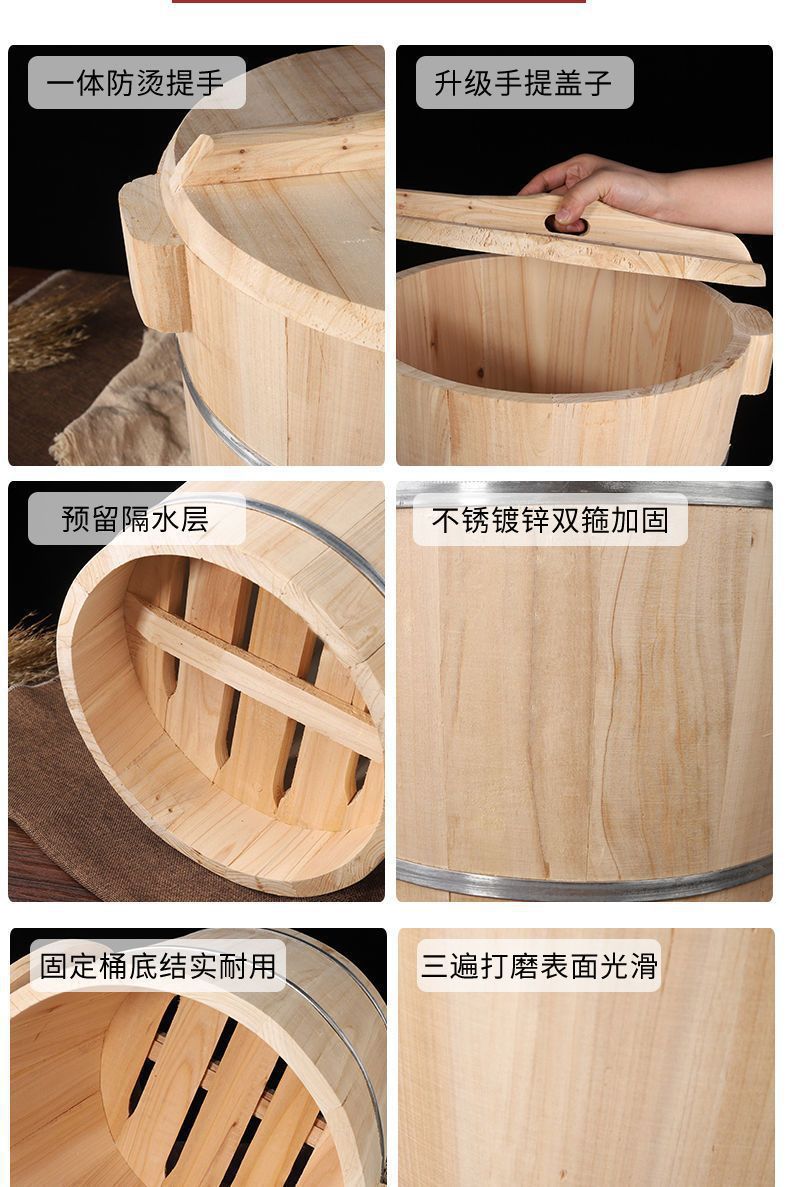 一体防烫提手

升级手提盖子

预留隔水层

不锈镀锌双箍加固

固定桶底结实耐用

三遍打磨表面光滑