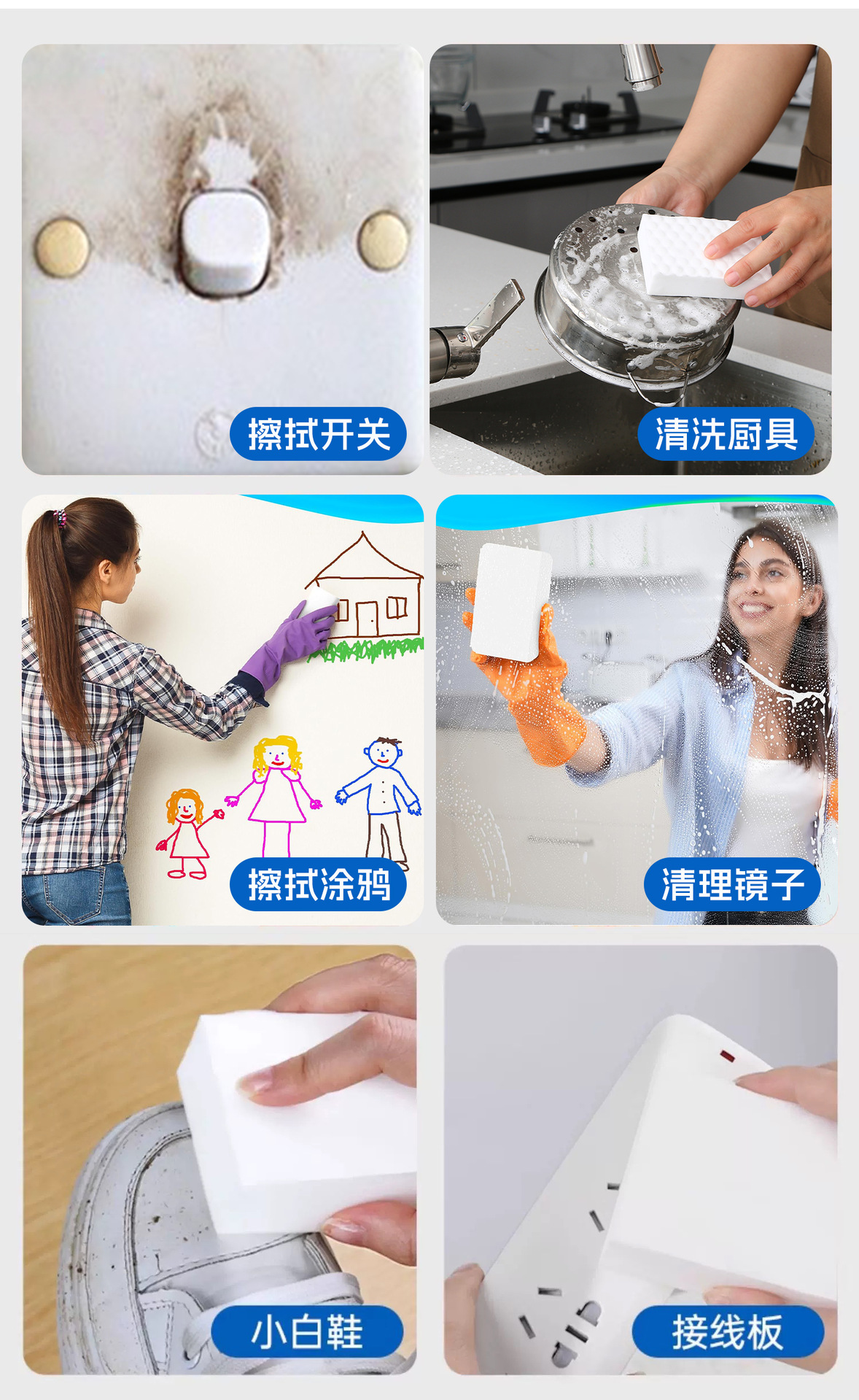 擦拭开关

清洗厨具

擦拭涂鸦

清理镜子

小白鞋

接线板