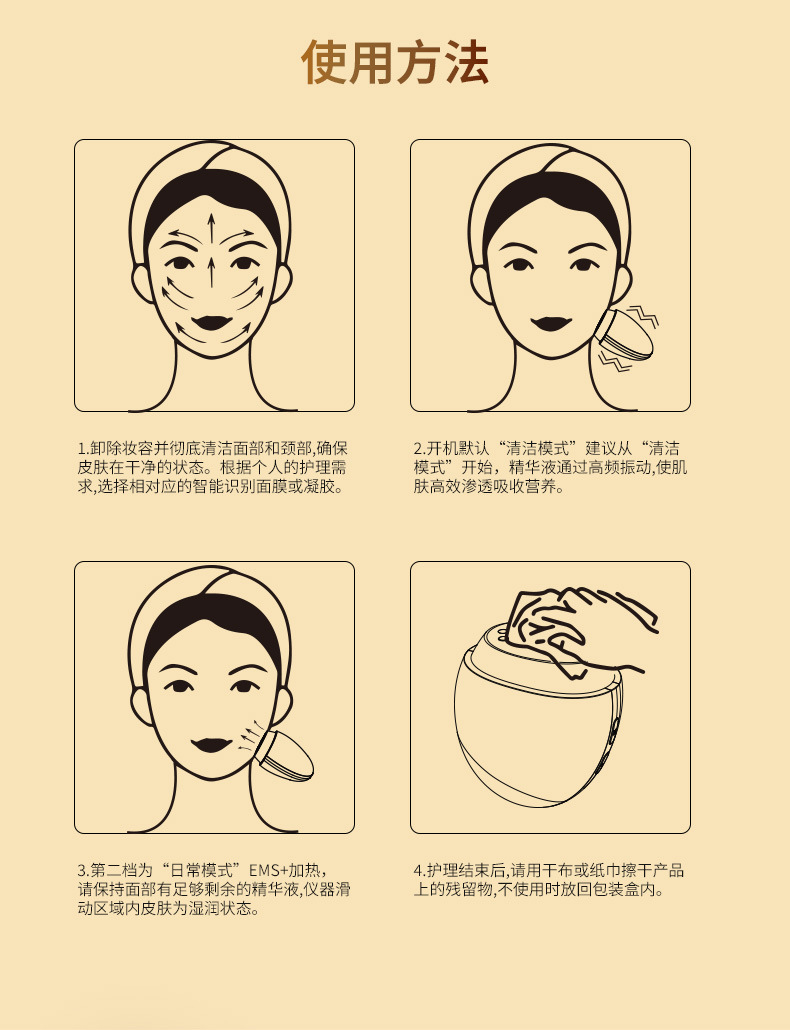 使用方法

1.卸除妆容并彻底清洁面部和颈部,确保皮肤在干净的状态。根据个人的护理需求,选择相对应的智能识别面膜或凝胶。

2.开机默认“清洁模式”建议从“清洁模式”开始，精华液通过高频振动,使肌肤高效渗透吸收营养。

3.第二档为“日常模式”EMS+加热，请保持面部有足够剩余的精华液,仪器滑动区域内皮肤为湿润状态。

4.护理结束后,请用干布或纸巾擦干产品上的残留物,不使用时放回包装盒内。