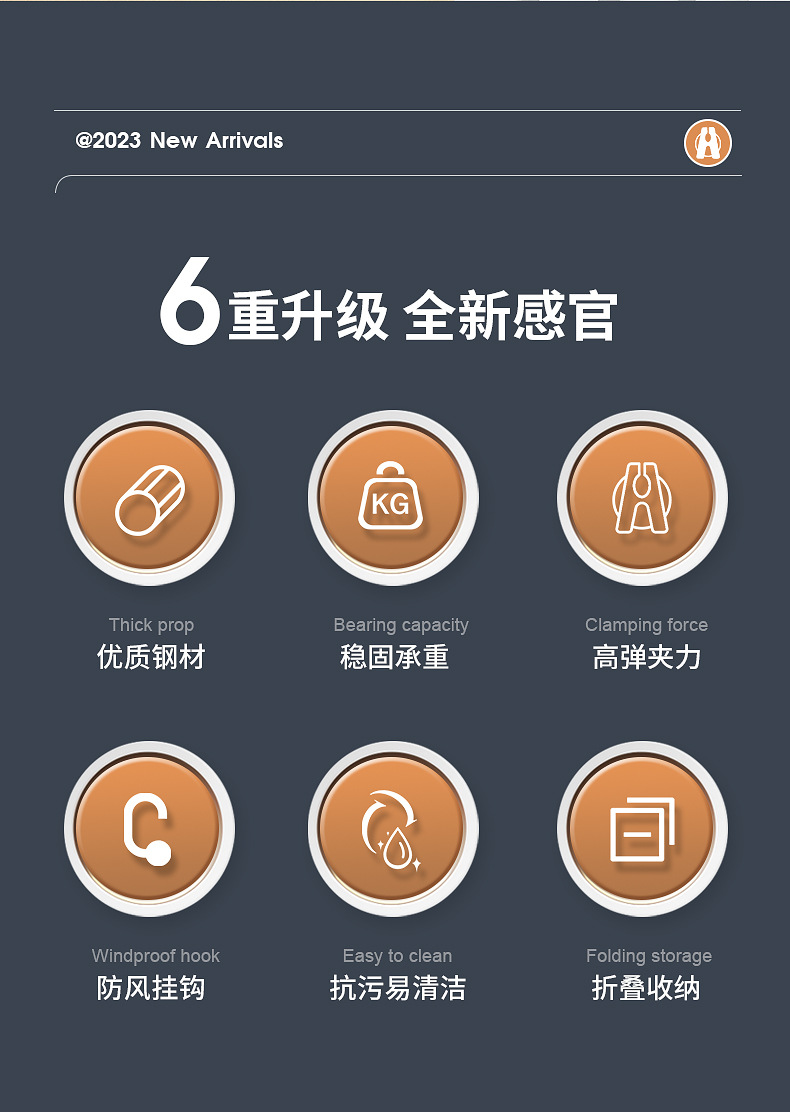 @2023 New Arrivals

6重升级 全新感官

KG

Thick prop
优质钢材

Bearing capacity
稳固承重

Clamping force
高弹夹力

Windproof hook
防风挂钩

Easy to clean
抗污易清洁

Folding storage
折叠收纳