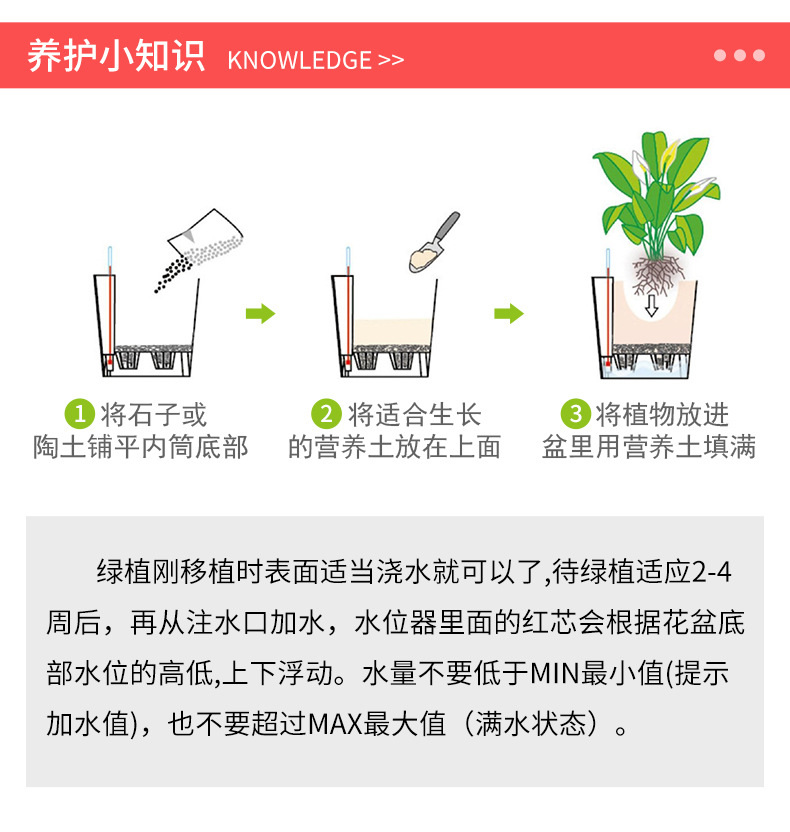 养护小知识 KNOWLEDGE >>

1 将石子或陶土铺平内筒底部

2 将适合生长的营养土放在上面

3 将植物放进盆里用营养土填满

绿植刚移植时表面适当浇水就可以了,待绿植适应2-4周后，再从注水口加水，水位器里面的红芯会根据花盆底部水位的高低,上下浮动。水量不要低于MIN最小值(提示加水值)，也不要超过MAX最大值（满水状态）。