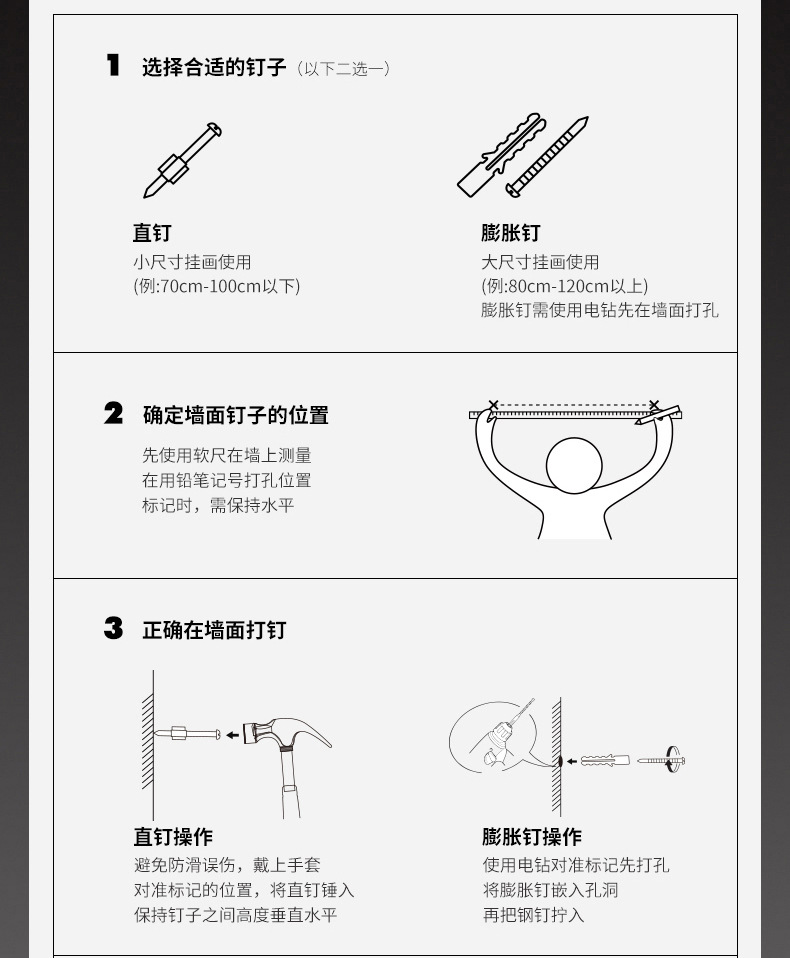 1 选择合适的钉子（以下二选一）

直钉
小尺寸挂画使用
(例:70cm-100cm以下)

膨胀钉
大尺寸挂画使用
(例:80cm-120cm以上)
膨胀钉需使用电钻先在墙面打孔

2 确定墙面钉子的位置

先使用软尺在墙上测量
在用铅笔记号打孔位置
标记时，需保持水平

3 正确在墙面打钉

直钉操作
避免防滑误伤，戴上手套
对准标记的位置，将直钉锤入
保持钉子之间高度垂直水平

膨胀钉操作
使用电钻对准标记先打孔
将膨胀钉嵌入孔洞
再把钢钉拧入