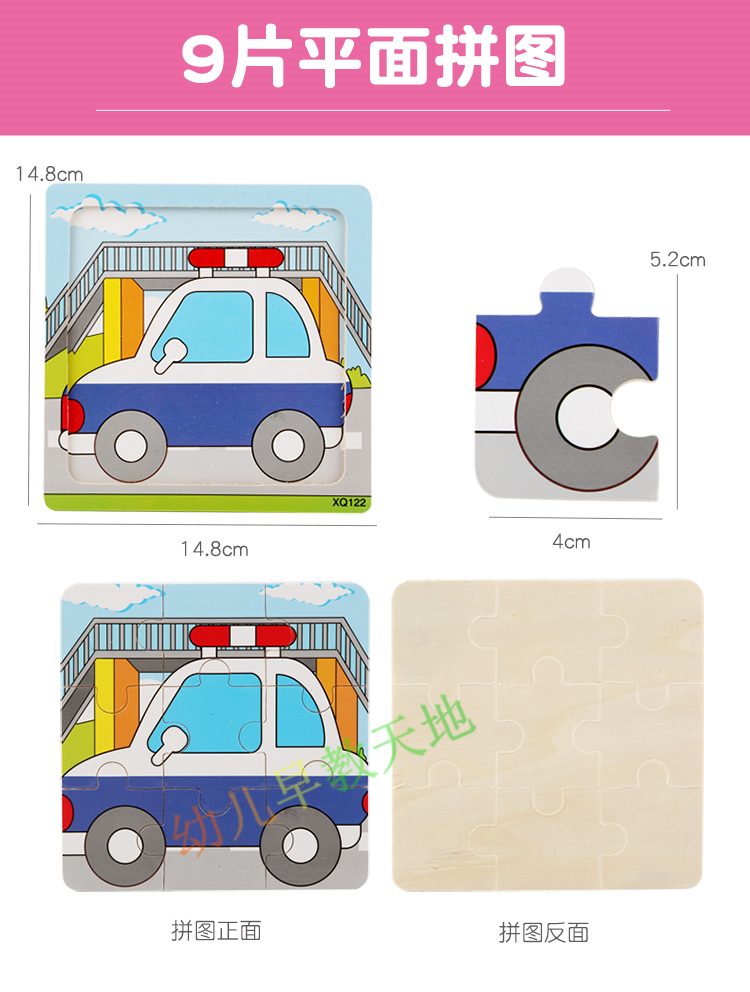 9片平面拼图

14.8cm

XQ122

14.8cm

5.2cm

4cm

幼儿早教天地

拼图正面

拼图反面