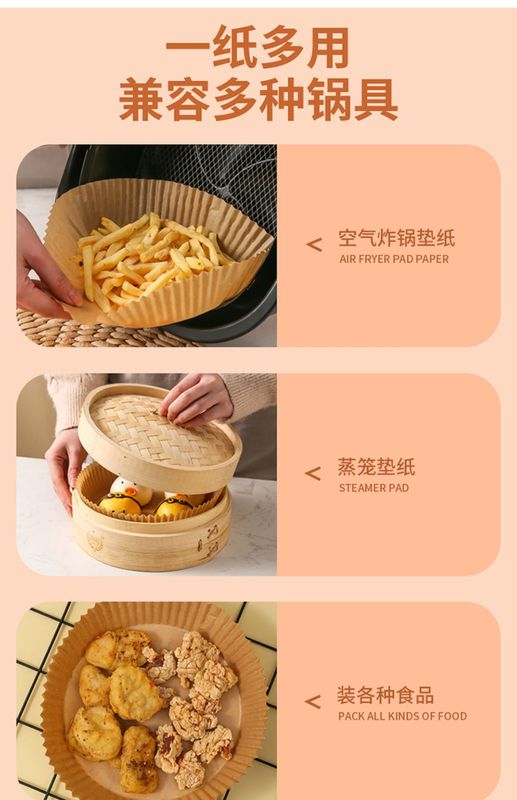 一纸多用
兼容多种锅具

< 空气炸锅垫纸
AIR FRYER PAD PAPER

< 蒸笼垫纸
STEAMER PAD

< 装各种食品
PACK ALL KINDS OF FOOD