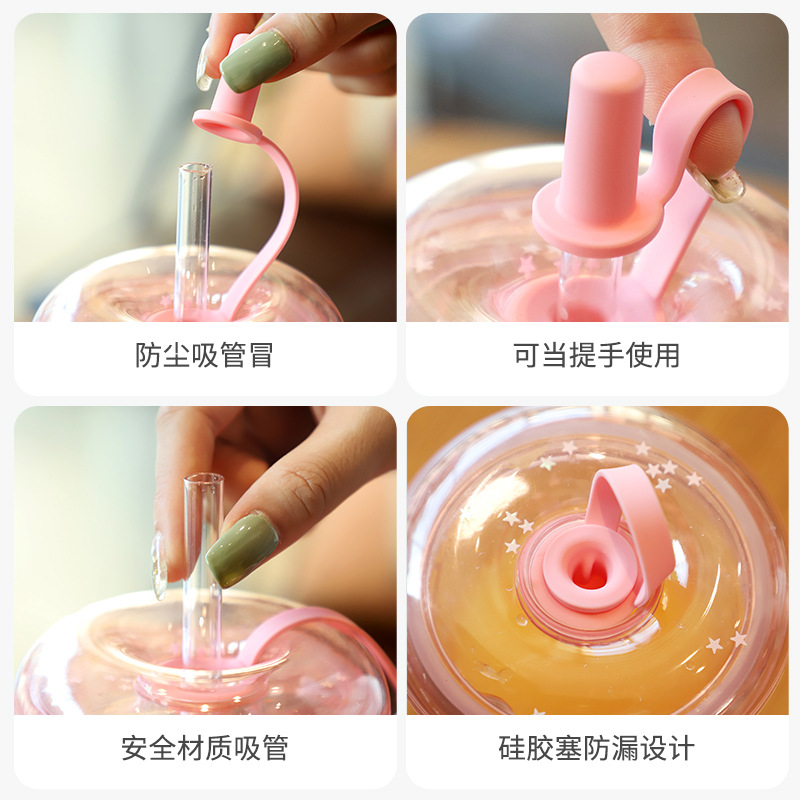 防尘吸管冒

可当提手使用

安全材质吸管

硅胶塞防漏设计