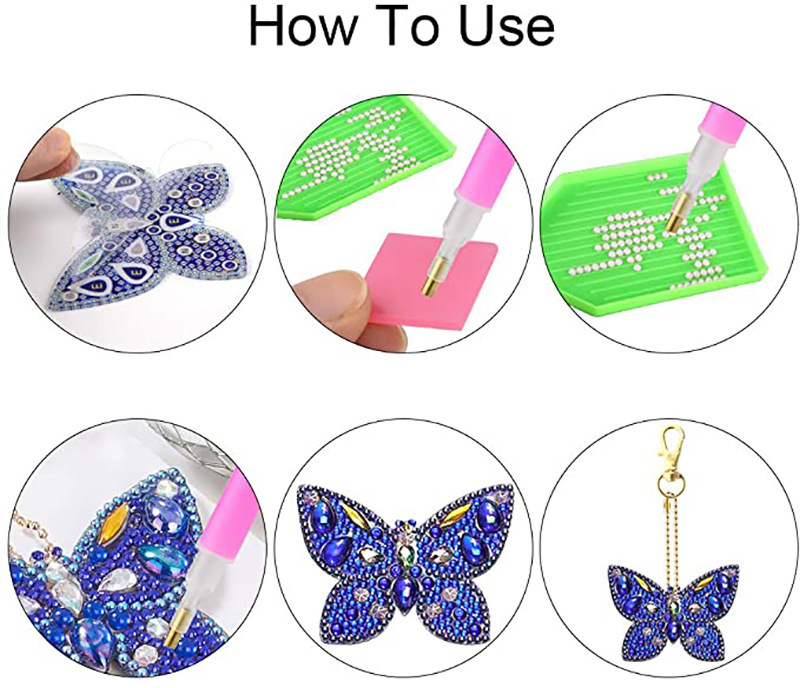 How To Use