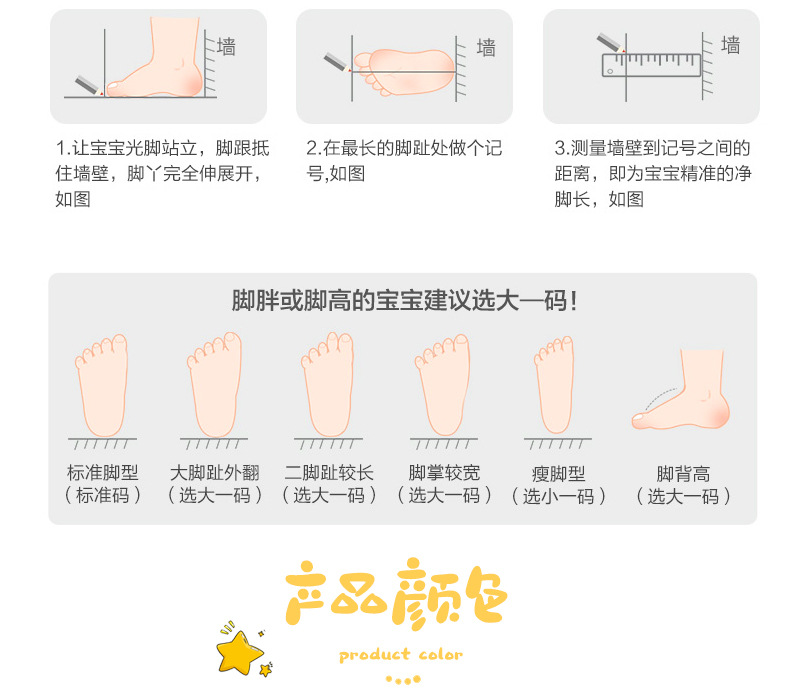 墙

墙

墙

1.让宝宝光脚站立，脚跟抵住墙壁，脚丫完全伸展开，如图

2.在最长的脚趾处做个记号,如图

3.测量墙壁到记号之间的距离，即为宝宝精准的净脚长，如图

脚胖或脚高的宝宝建议选大一码！

标准脚型
（标准码）

大脚趾外翻
（选大一码）

二脚趾较长
（选大一码）

脚掌较宽
（选大一码）

瘦脚型
（选小一码）

脚背高
（选大一码）

产品颜色

product color