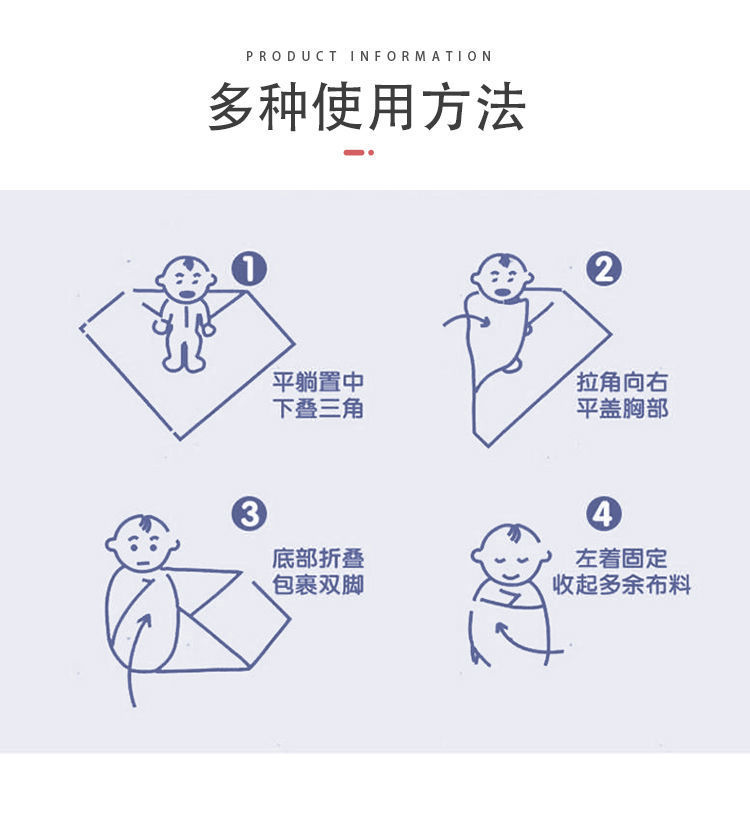 PRODUCT INFORMATION

多种使用方法

1
平躺置中
下叠三角

2
拉角向右
平盖胸部

3
底部折叠
包裹双脚

4
左着固定
收起多余布料