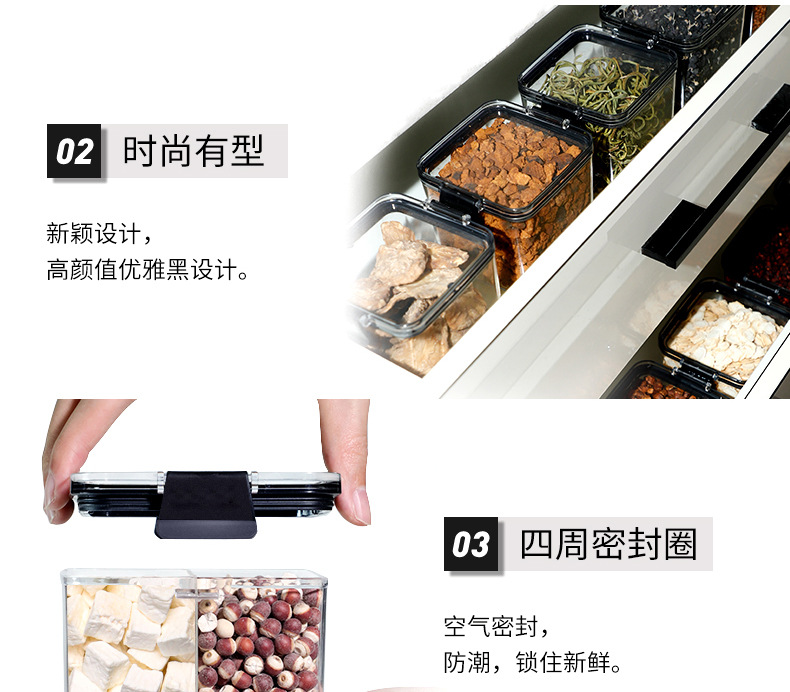 02 时尚有型

新颖设计，
高颜值优雅黑设计。

03 四周密封圈

空气密封，
防潮，锁住新鲜。