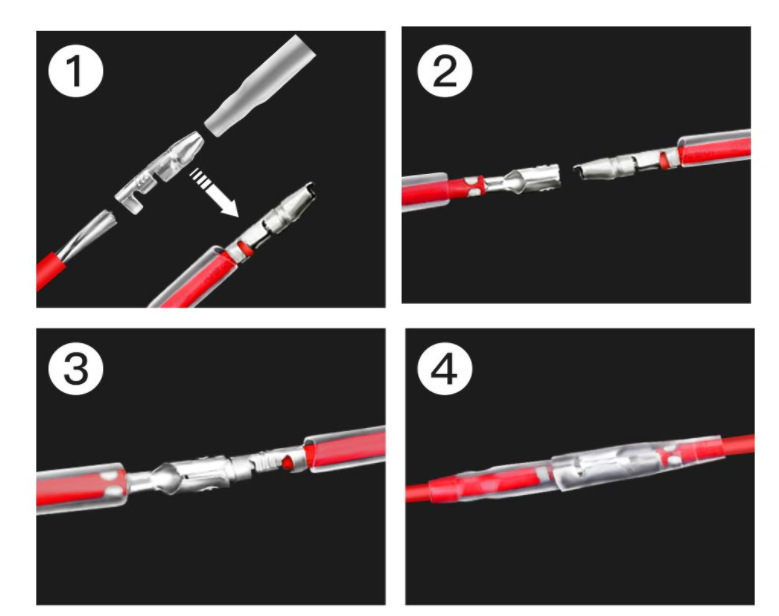 1

2

3

4