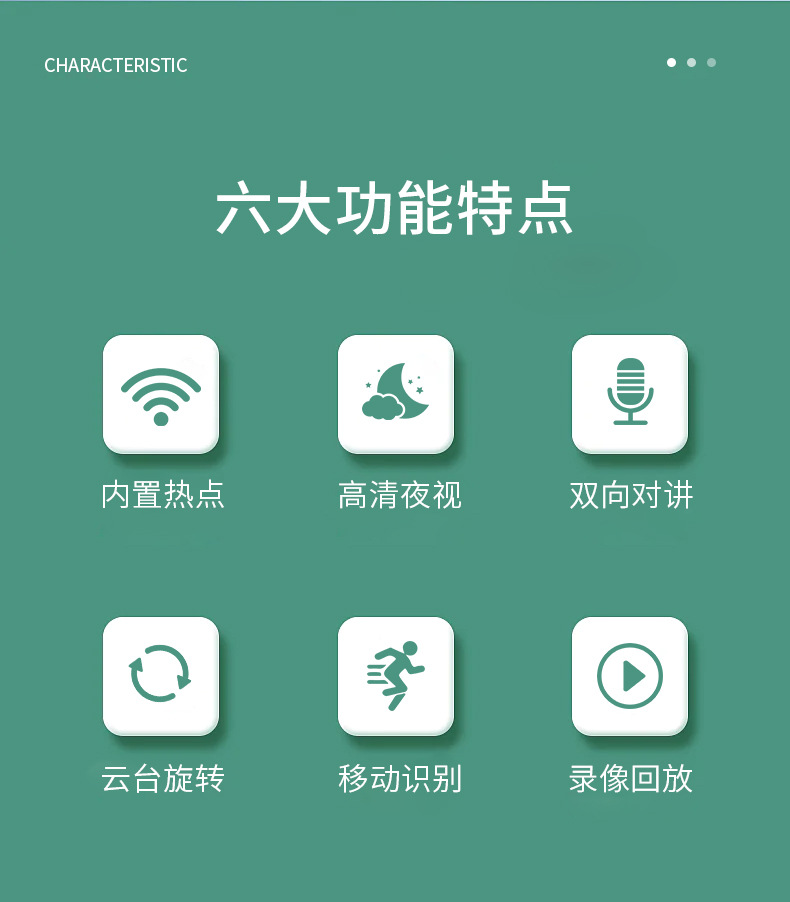 CHARACTERISTIC

六大功能特点

内置热点 高清夜视 双向对讲

云台旋转 移动识别 录像回放