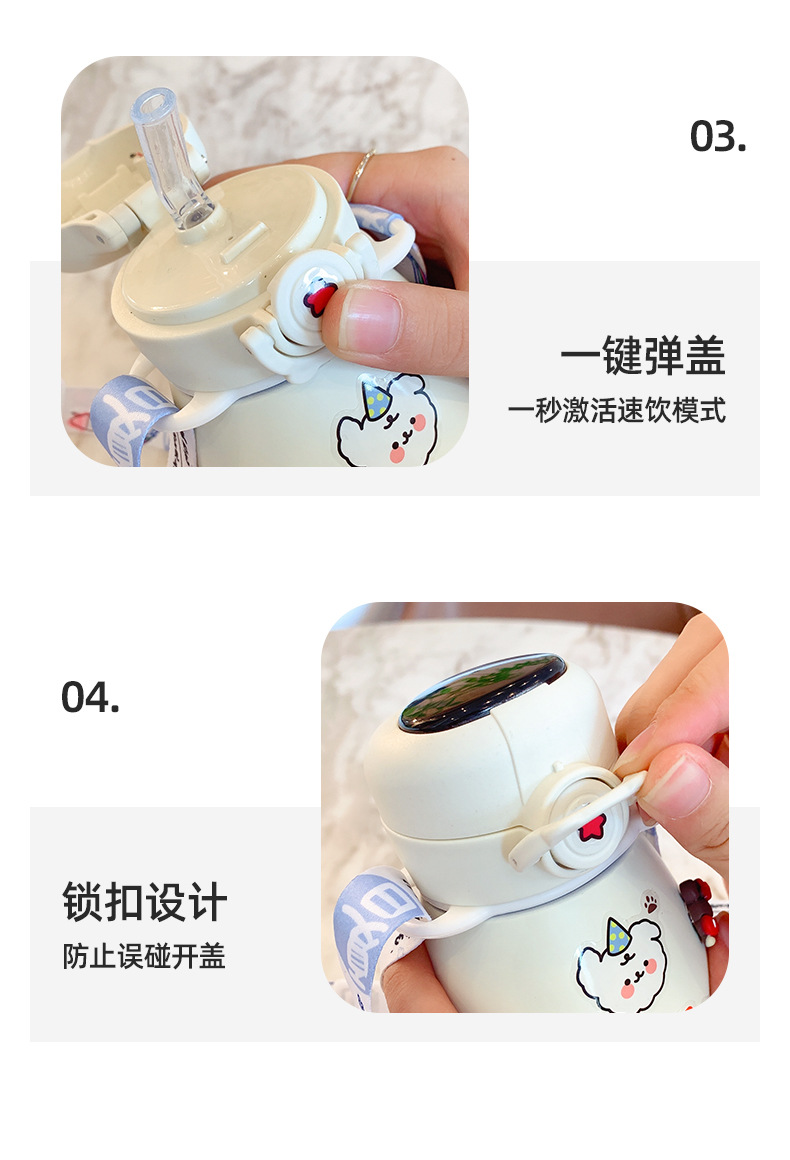 03.

一键弹盖

一秒激活速饮模式

04.

锁扣设计

防止误碰开盖