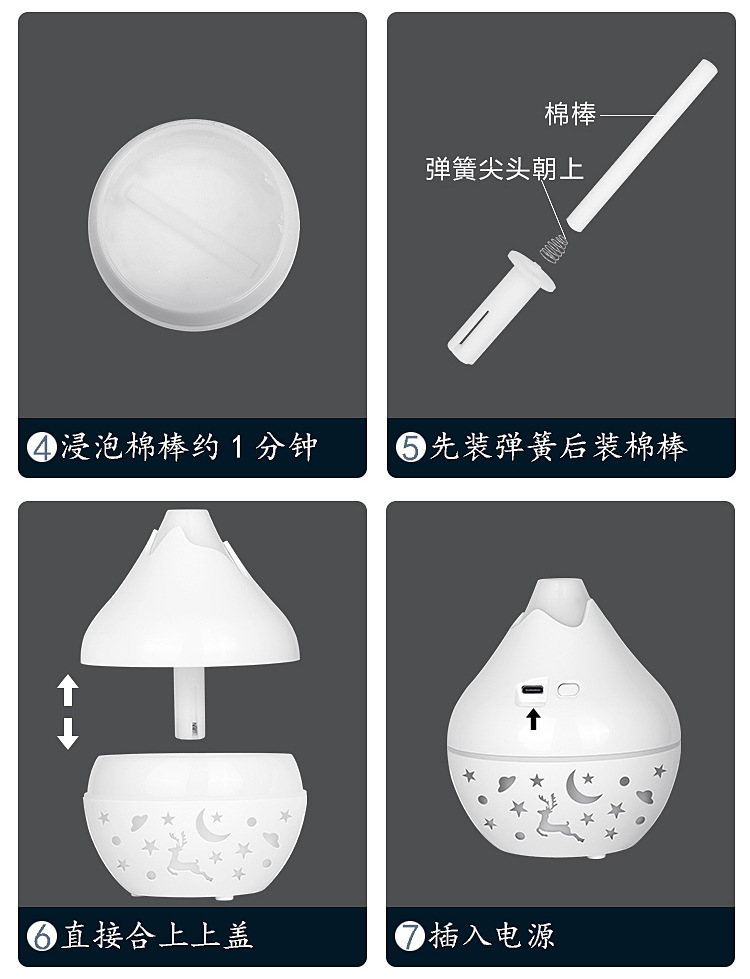 ④浸泡棉棒约 1 分钟

棉棒
弹簧尖头朝上

⑤先装弹簧后装棉棒

⑥直接合上上盖

⑦插入电源