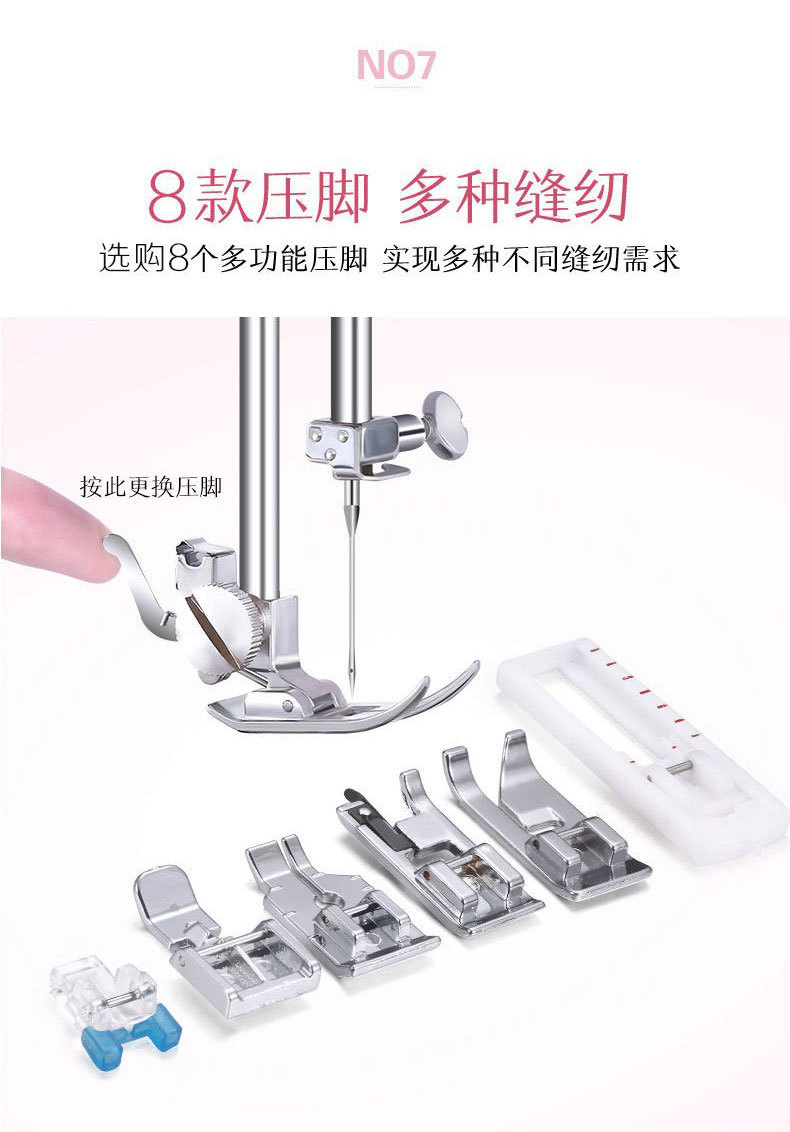 NO7

8款压脚 多种缝纫

选购8个多功能压脚 实现多种不同缝纫需求

按此更换压脚