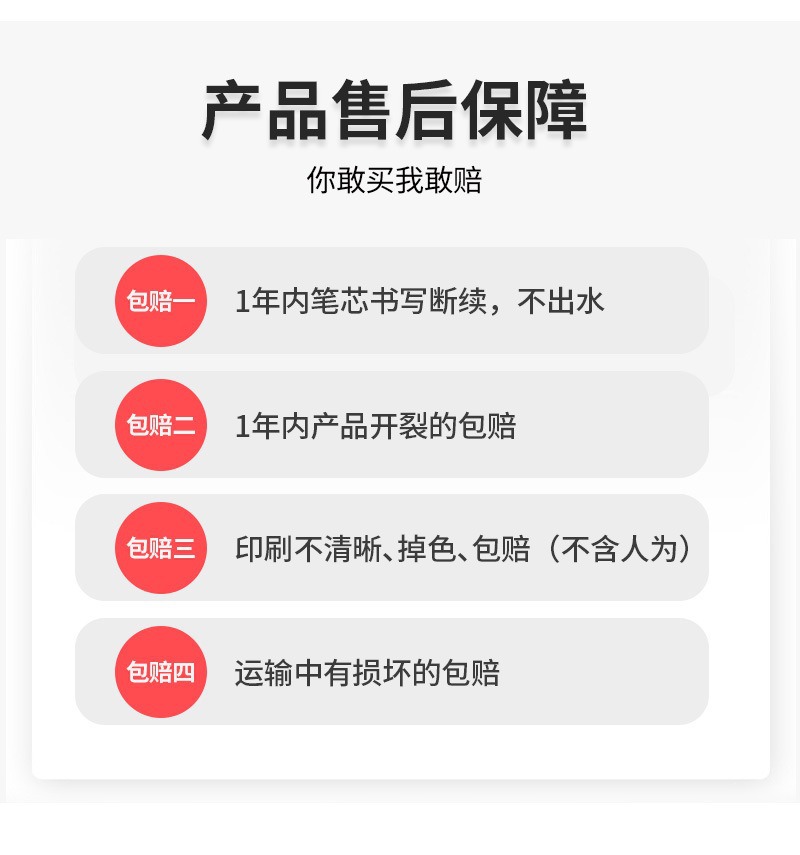 产品售后保障

你敢买我敢赔

包赔一 1年内笔芯书写断续，不出水

包赔二 1年内产品开裂的包赔

包赔三 印刷不清晰、掉色、包赔（不含人为）

包赔四 运输中有损坏的包赔