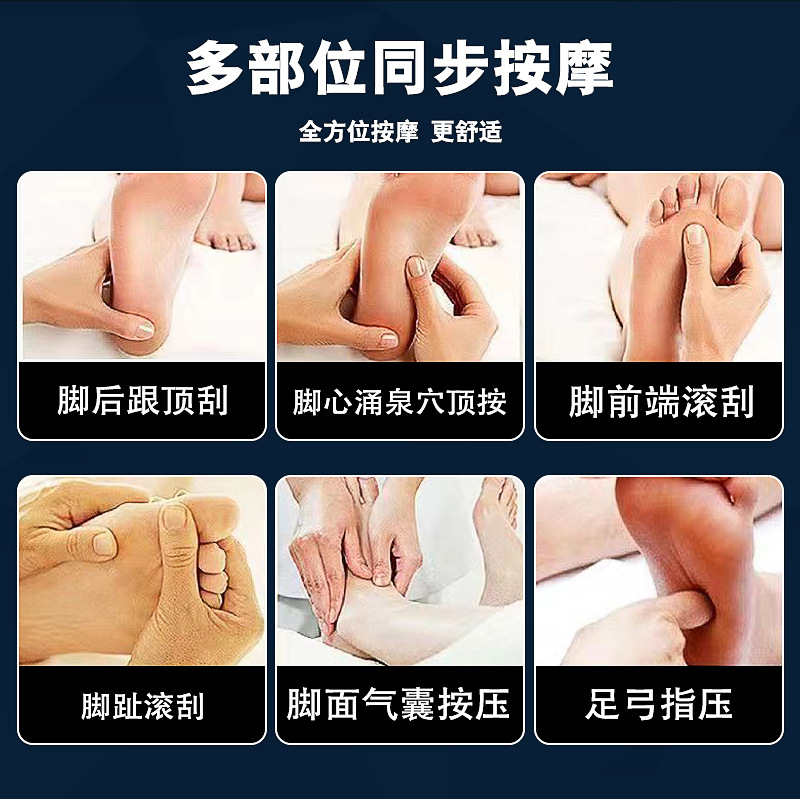 多部位同步按摩

全方位按摩 更舒适

脚后跟顶刮

脚心涌泉穴顶按

脚前端滚刮

脚趾滚刮

脚面气囊按压

足弓指压