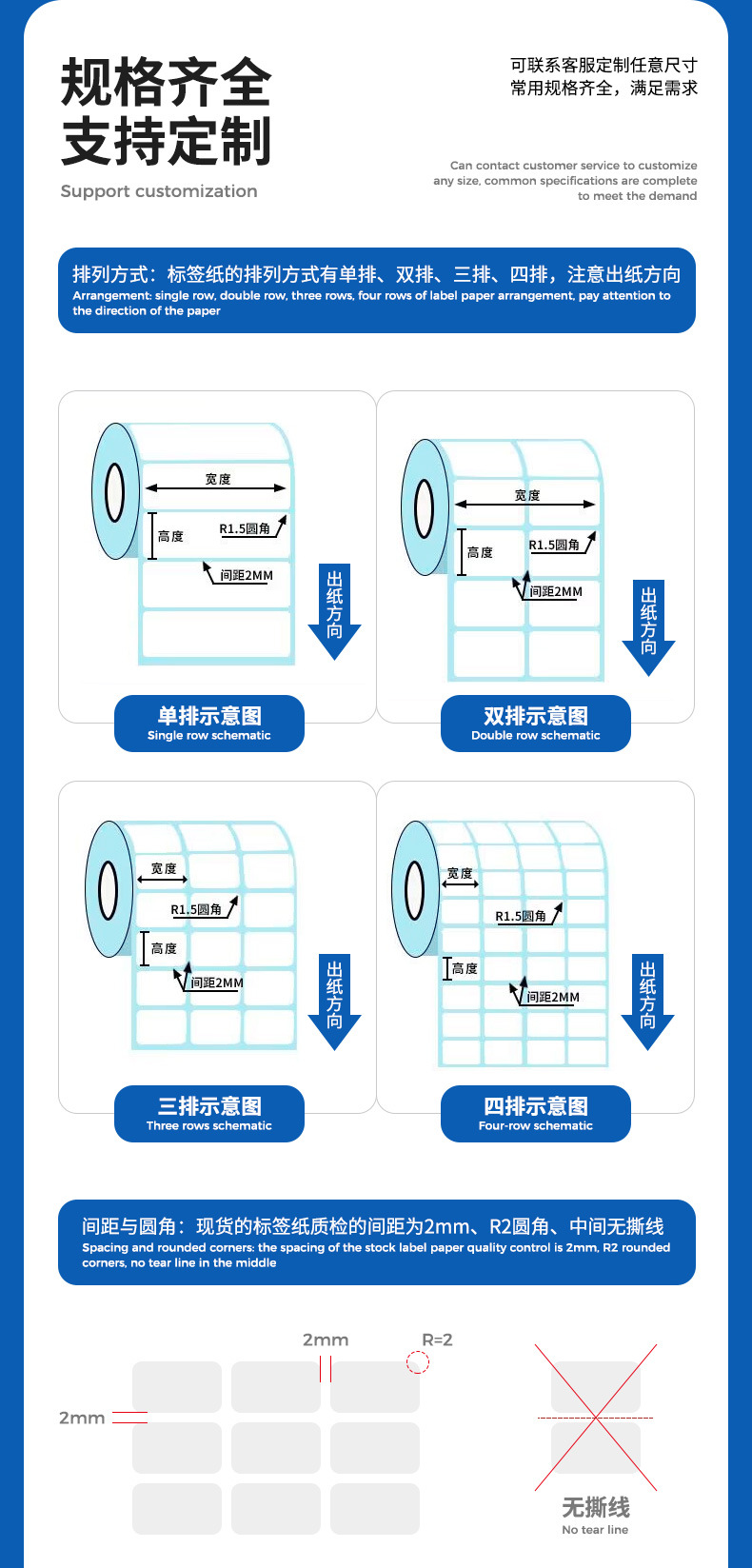 规格齐全
支持定制
Support customization

可联系客服定制任意尺寸
常用规格齐全，满足需求

Can contact customer service to customize any size, common specifications are complete to meet the demand

排列方式：标签纸的排列方式有单排、双排、三排、四排，注意出纸方向
Arrangement: single row, double row, three rows, four rows of label paper arrangement, pay attention to the direction of the paper

宽度
高度
R1.5圆角
间距2MM
出纸方向
单排示意图
Single row schematic

宽度
高度
R1.5圆角
间距2MM
出纸方向
双排示意图
Double row schematic

宽度
R1.5圆角
高度
间距2MM
出纸方向
三排示意图
Three rows schematic

宽度
R1.5圆角
高度
间距2MM
出纸方向
四排示意图
Four-row schematic

间距与圆角：现货的标签纸质检的间距为2mm、R2圆角、中间无撕线
Spacing and rounded corners: the spacing of the stock label paper quality control is 2mm, R2 rounded corners, no tear line in the middle

2mm
R=2
2mm
无撕线
No tear line