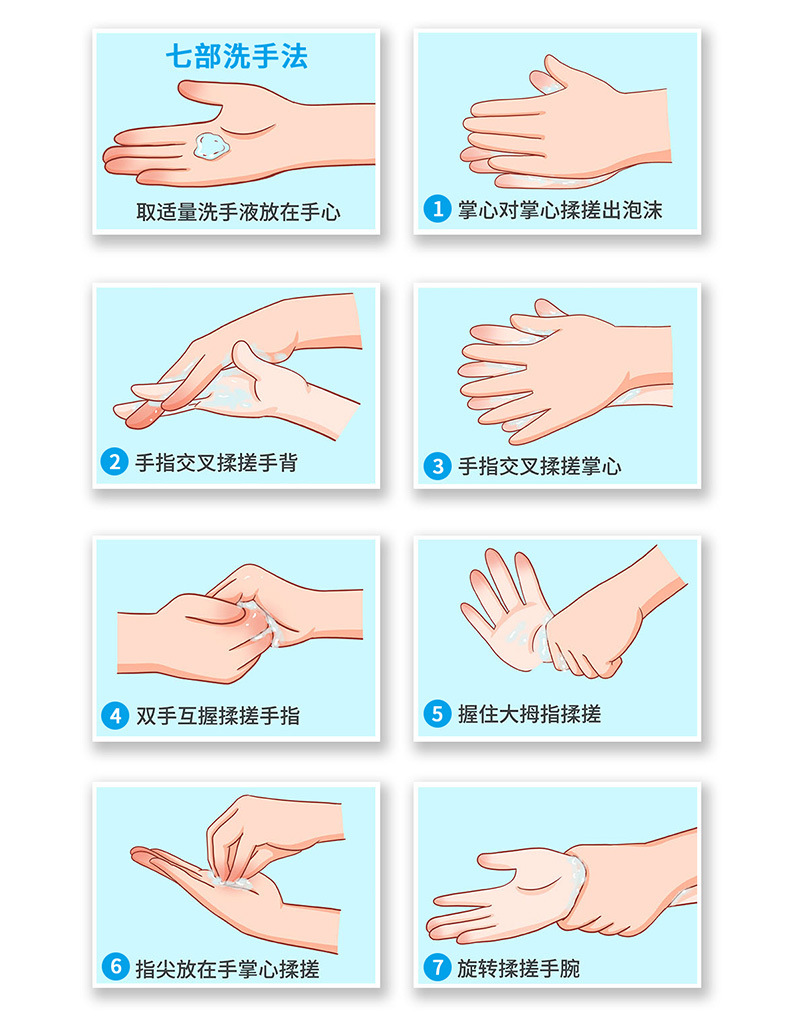 七部洗手法

取适量洗手液放在手心

1 掌心对掌心揉搓出泡沫

2 手指交叉揉搓手背

3 手指交叉揉搓掌心

4 双手互握揉搓手指

5 握住大拇指揉搓

6 指尖放在手掌心揉搓

7 旋转揉搓手腕