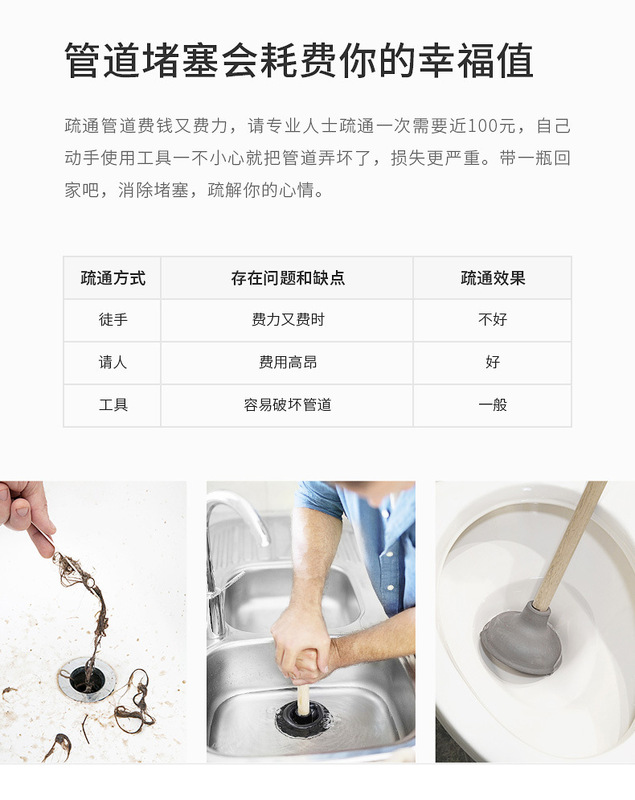 管道堵塞会耗费你的幸福值

疏通管道费钱又费力，请专业人士疏通一次需要近100元，自己动手使用工具一不小心就把管道弄坏了，损失更严重。带一瓶回家吧，消除堵塞，疏解你的心情。

| 疏通方式 | 存在问题和缺点 | 疏通效果 |
|---|---|---|
| 徒手 | 费力又费时 | 不好 |
| 请人 | 费用高昂 | 好 |
| 工具 | 容易破坏管道 | 一般 |